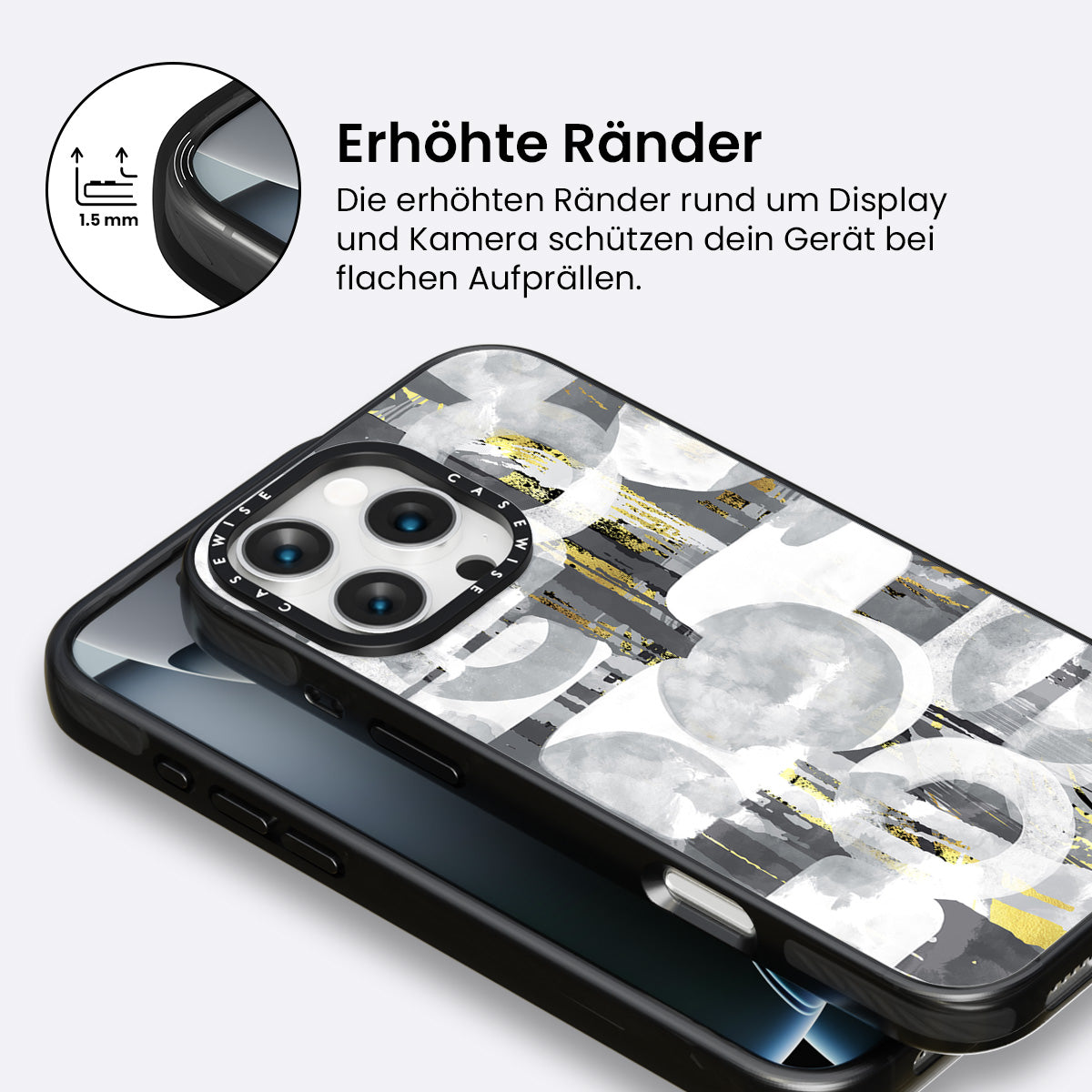 1.5 mm

Erhöhte Ränder

Die erhöhten Ränder rund um Display und Kamera schützen dein Gerät bei flachen Aufprällen.

CASEWISE CASEWISE