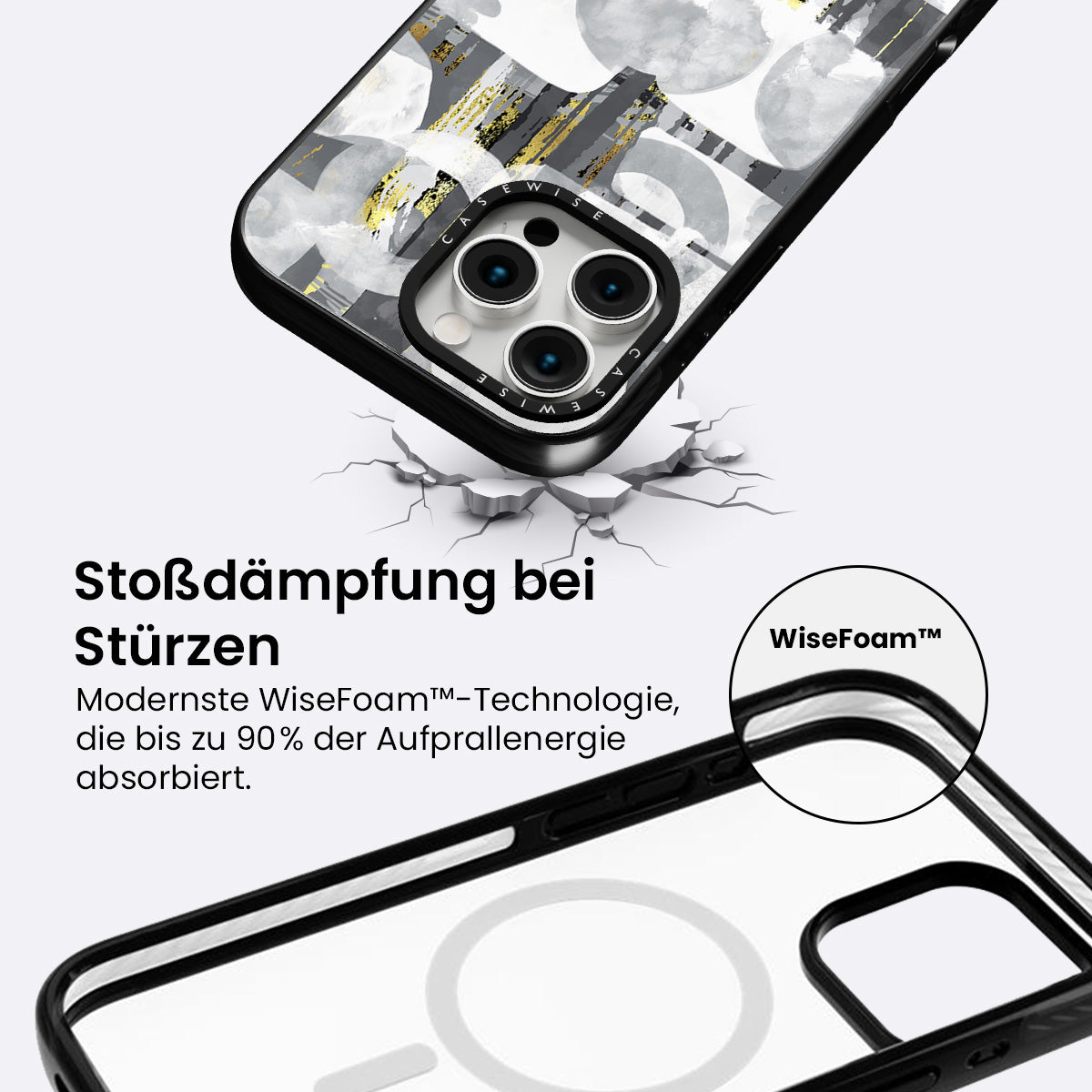 CASEWISE

CASEWISE

Stoßdämpfung bei Stürzen

Modernste WiseFoam™-Technologie, die bis zu 90% der Aufprallenergie absorbiert.

WiseFoam™