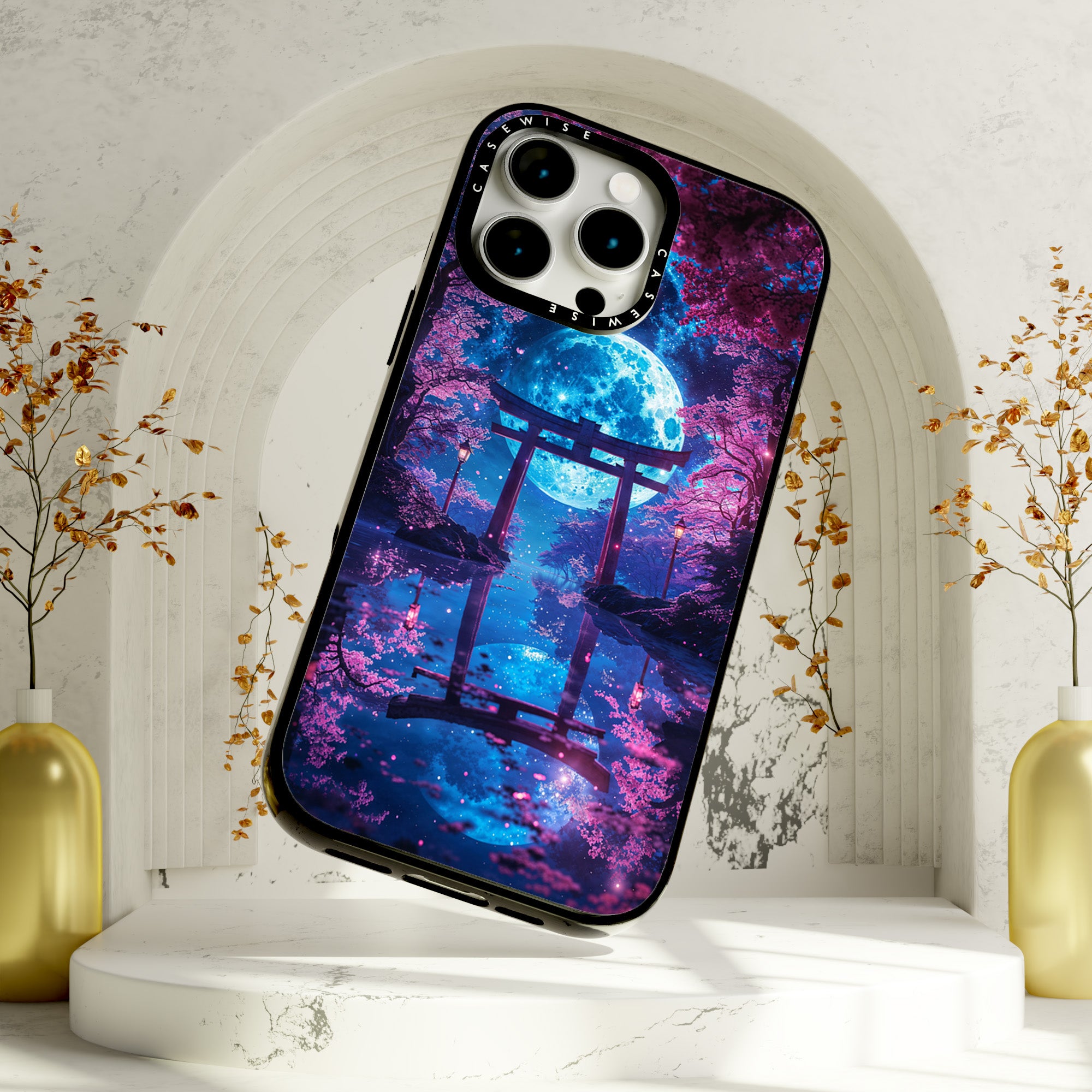 CASEWISE
CASEWISE