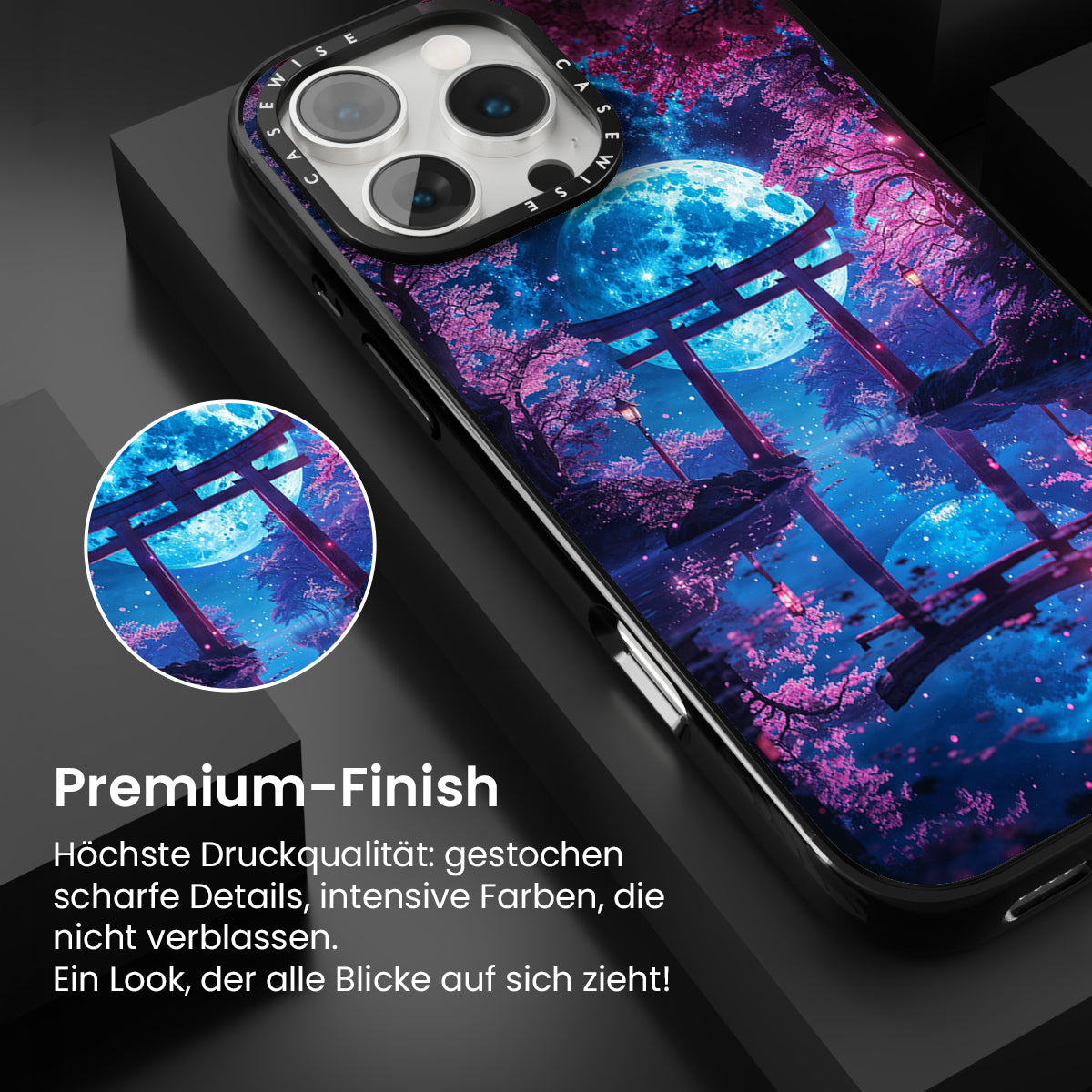 CASEWISE CASEWISE

Premium-Finish

Höchste Druckqualität: gestochen scharfe Details, intensive Farben, die nicht verblassen.
Ein Look, der alle Blicke auf sich zieht!