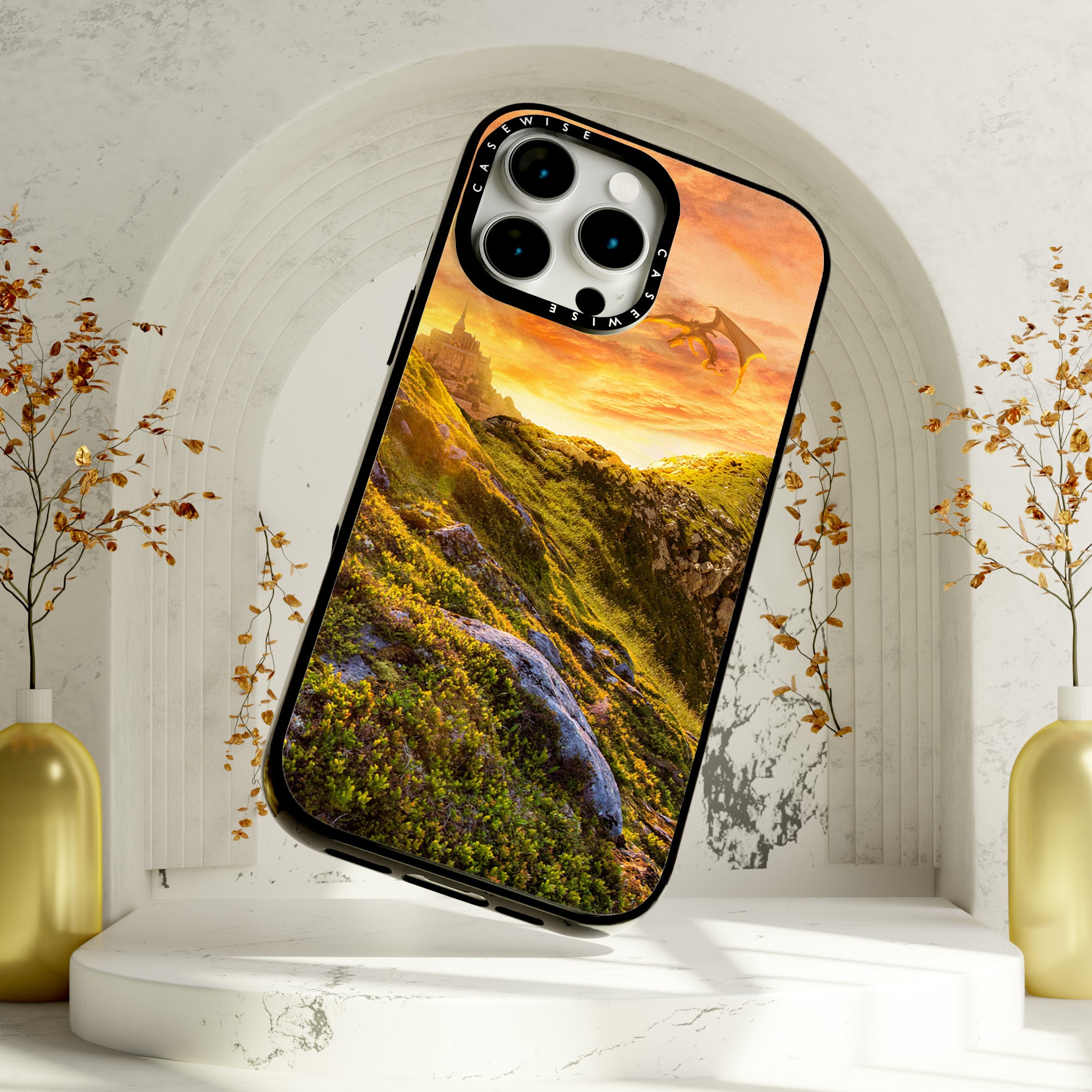 CASEWISE
CASEWISE