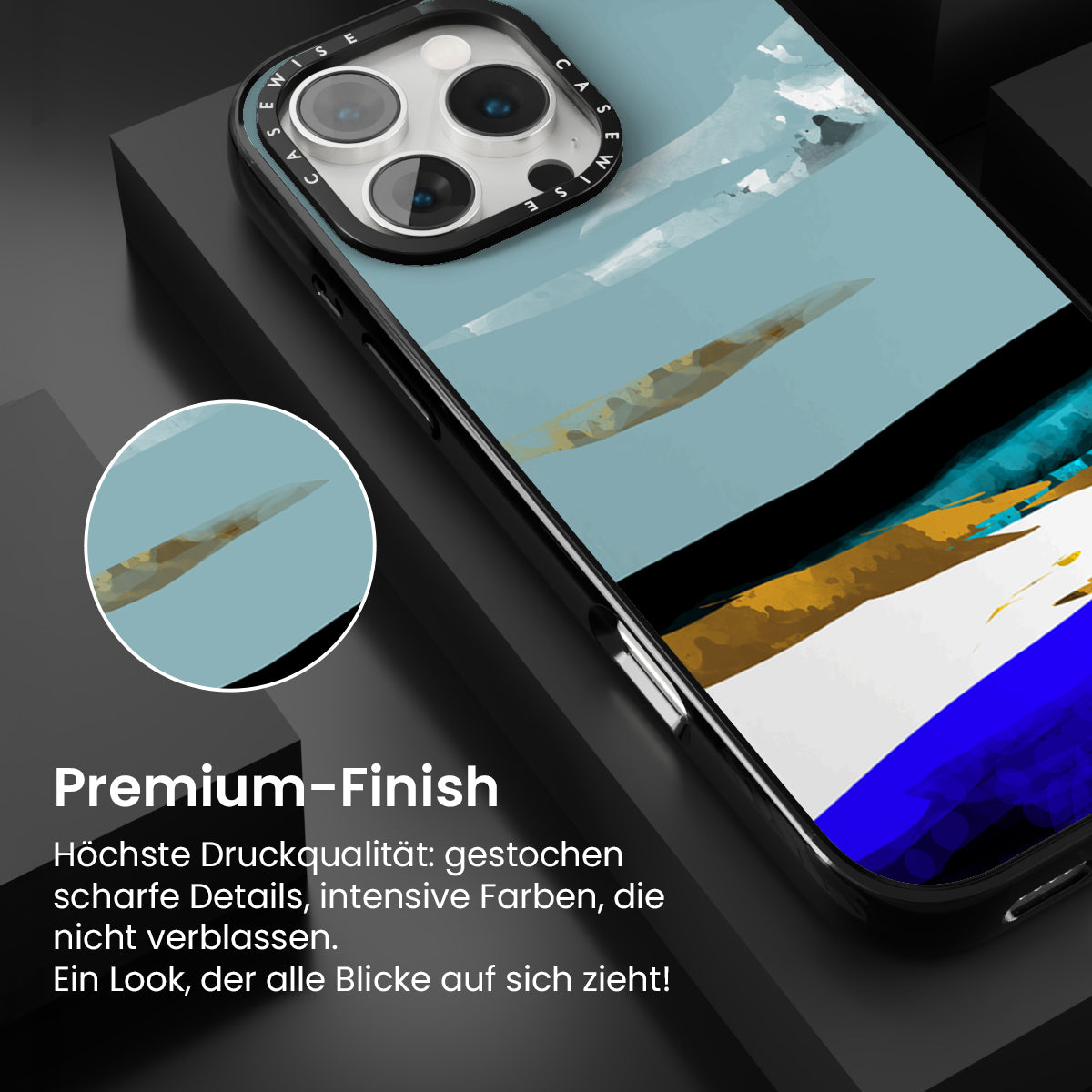 CASEWISE CASEWISE

Premium-Finish

Höchste Druckqualität: gestochen scharfe Details, intensive Farben, die nicht verblassen.
Ein Look, der alle Blicke auf sich zieht!