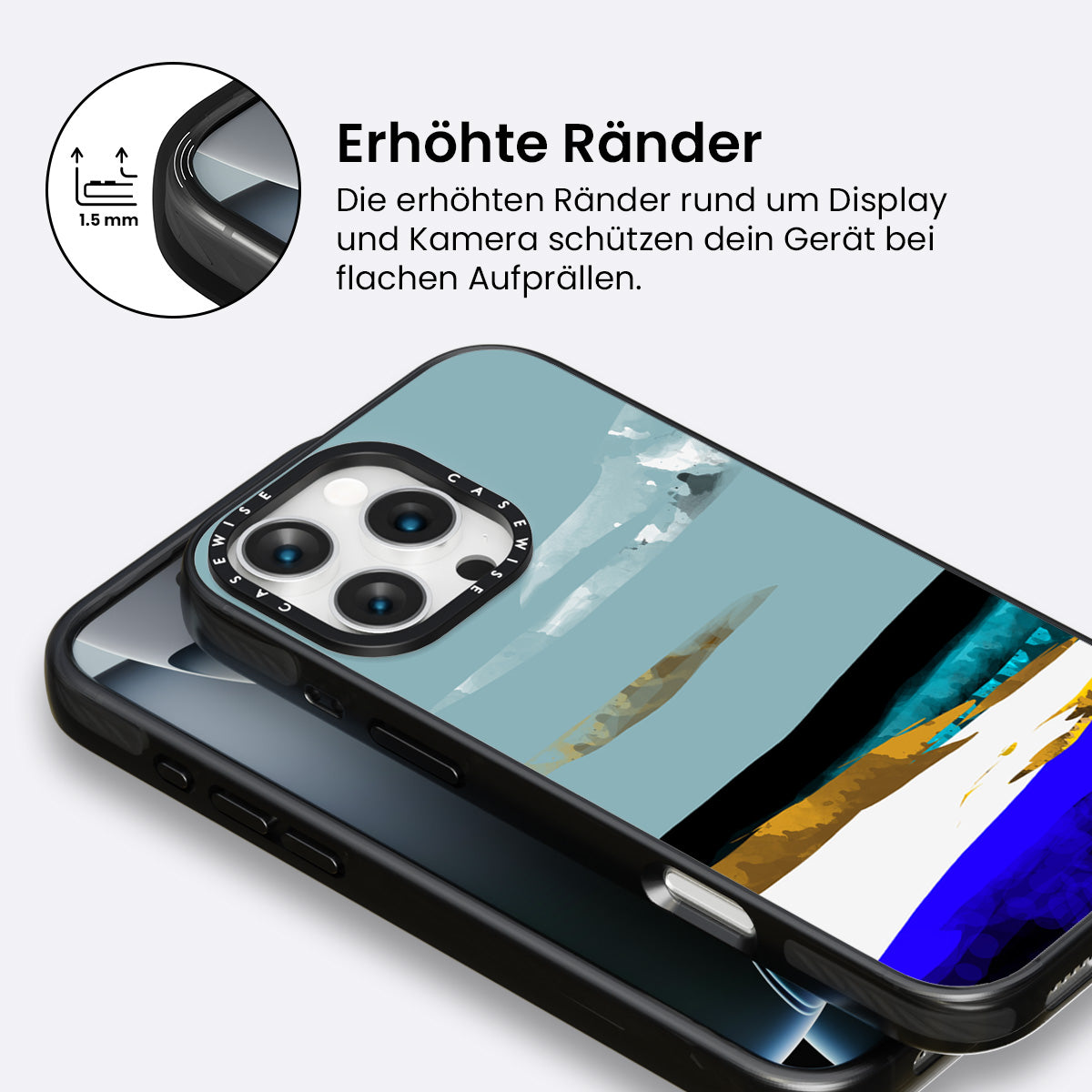 1.5 mm

Erhöhte Ränder

Die erhöhten Ränder rund um Display und Kamera schützen dein Gerät bei flachen Aufprällen.

CASEWISE CASEWISE