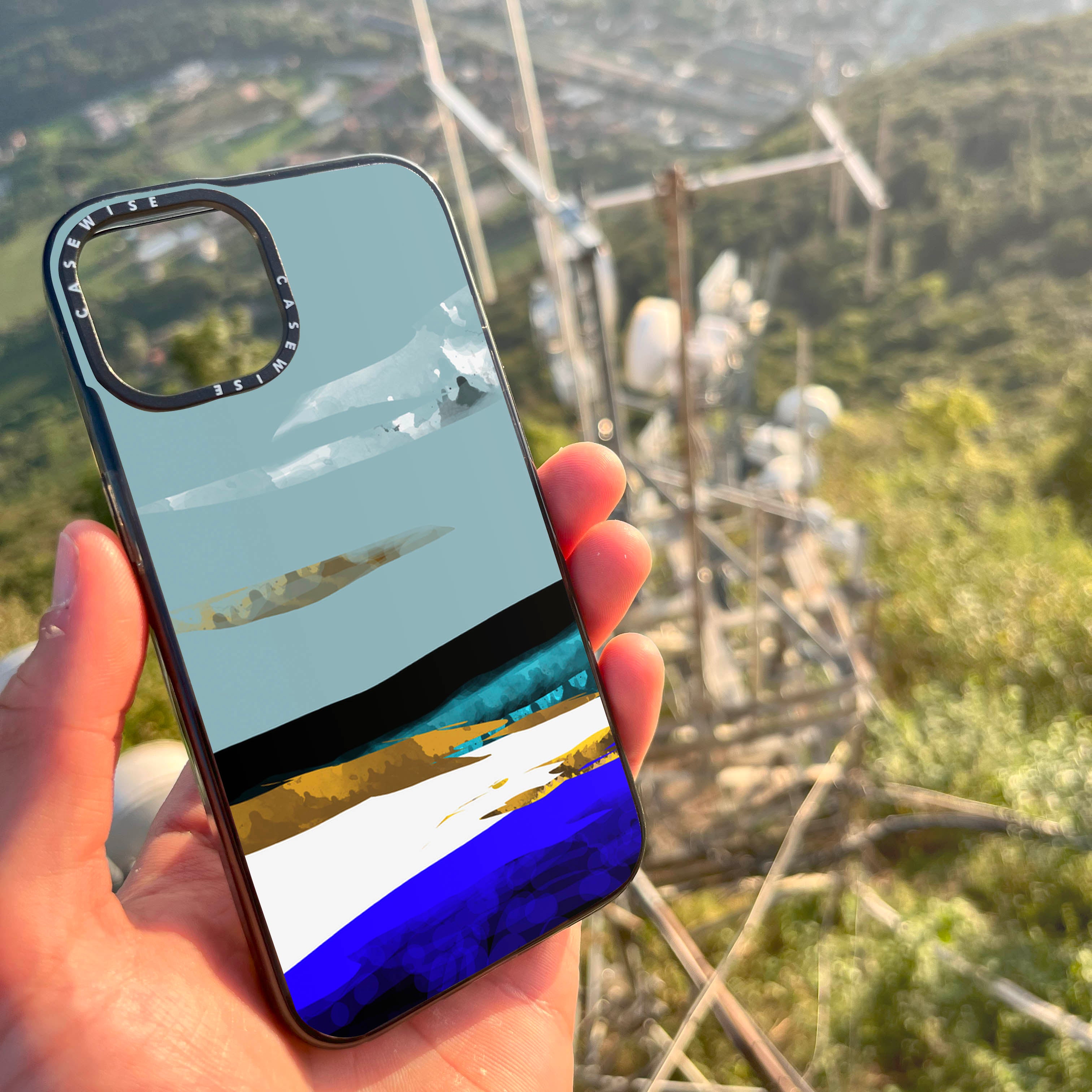 CASEWISE CASEWISE