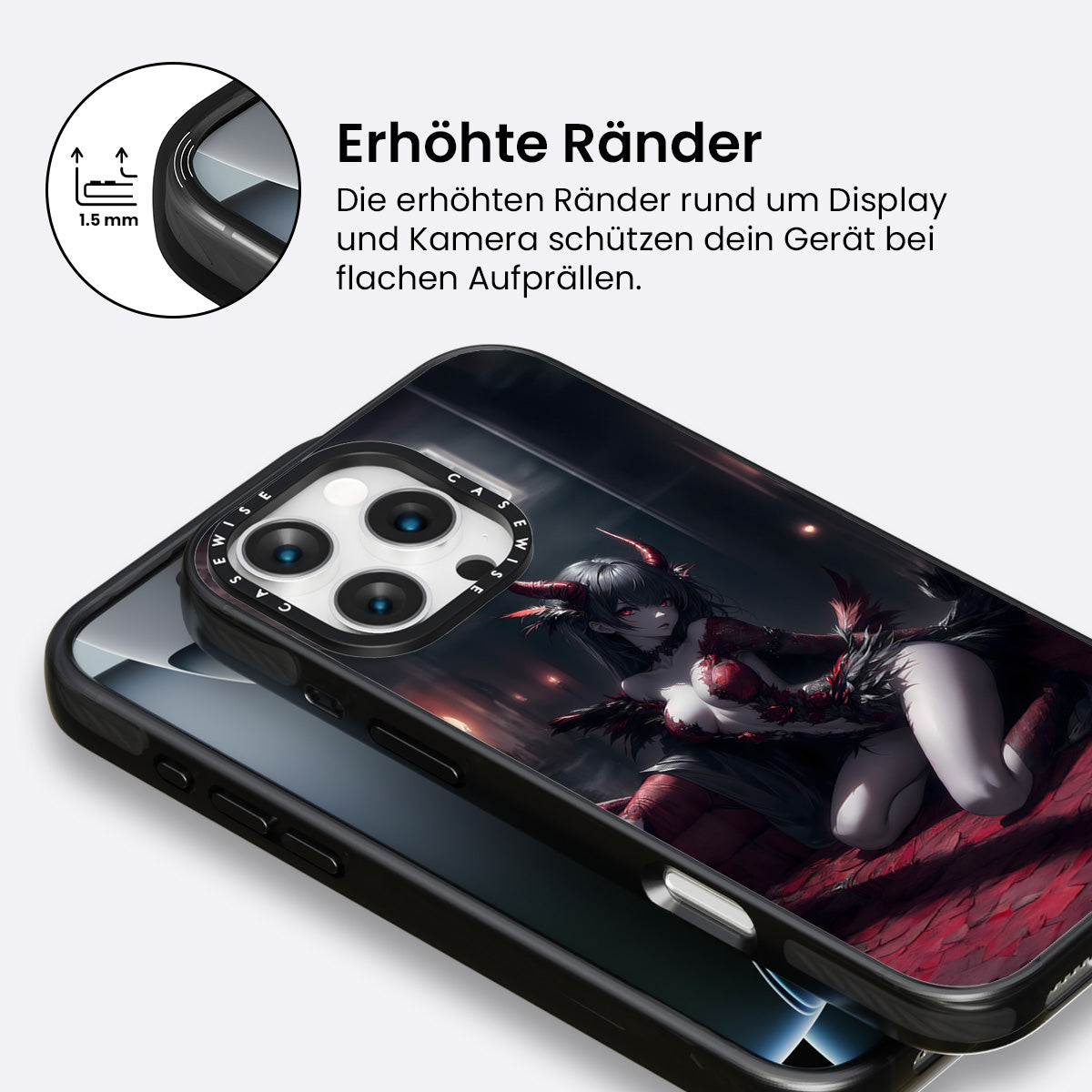 1.5 mm

Erhöhte Ränder

Die erhöhten Ränder rund um Display und Kamera schützen dein Gerät bei flachen Aufprällen.

CASEWISE CASEWISE