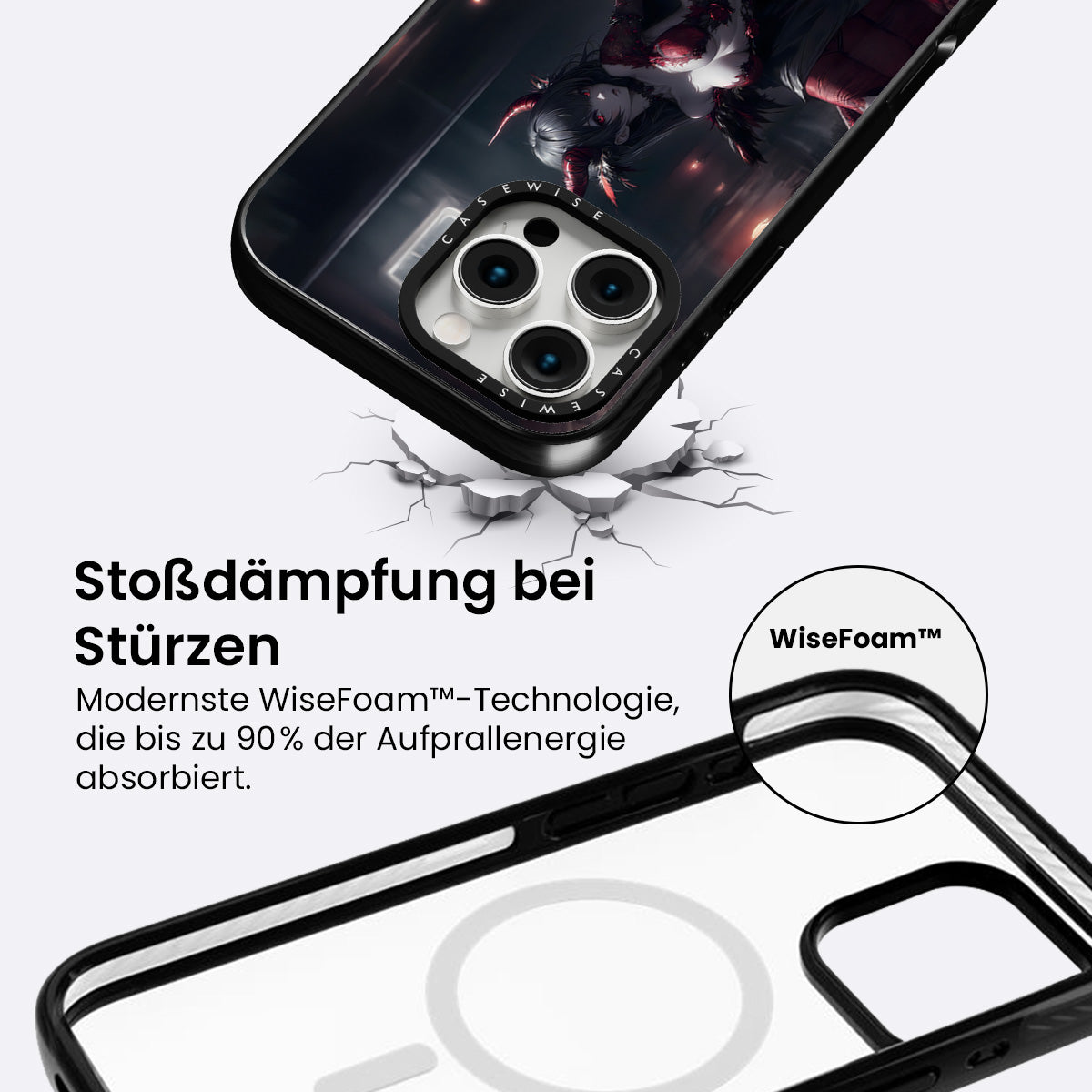 CASEWISE

CASEWISE

Stoßdämpfung bei Stürzen

Modernste WiseFoam™-Technologie, die bis zu 90% der Aufprallenergie absorbiert.

WiseFoam™