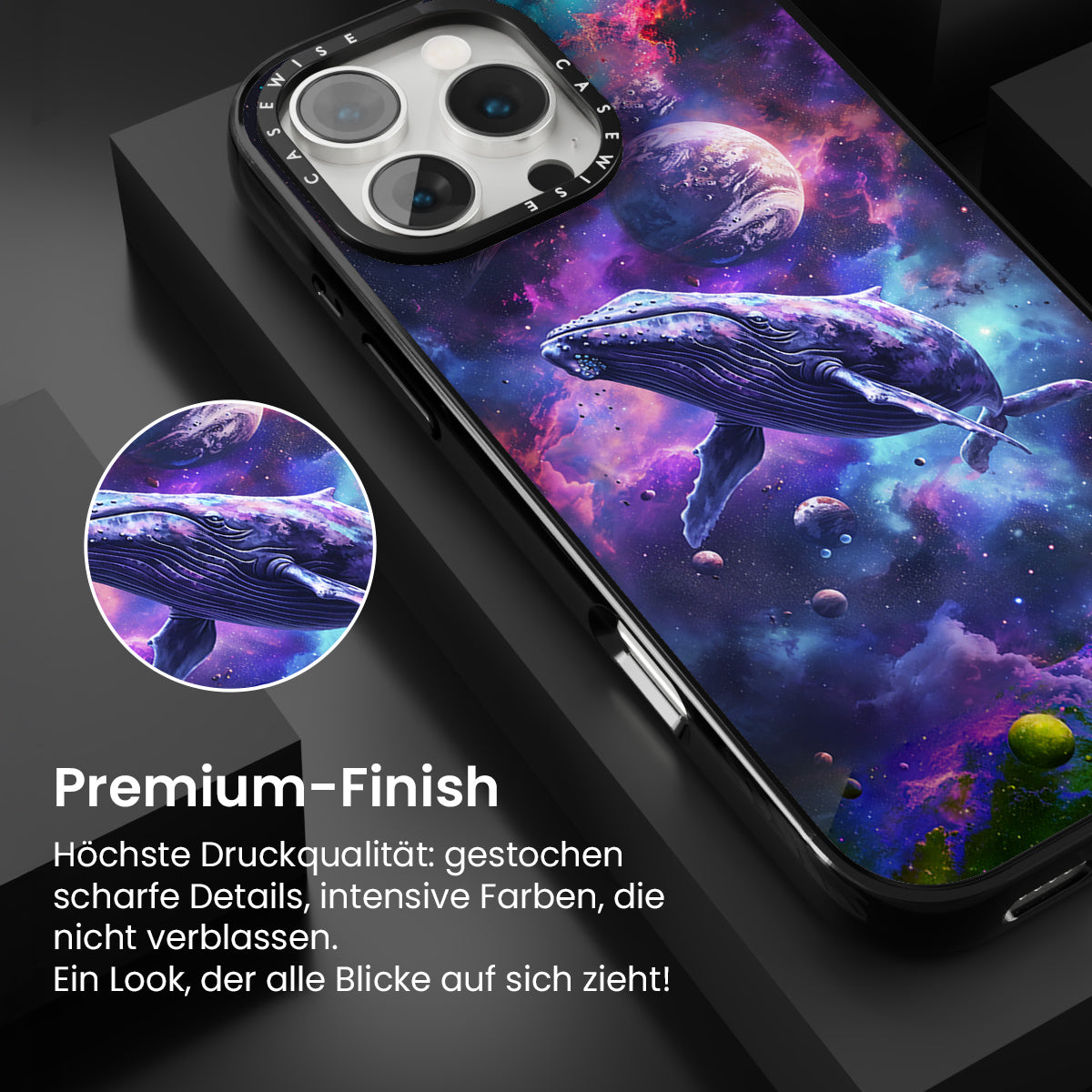 CASEWISE CASEWISE

Premium-Finish

Höchste Druckqualität: gestochen scharfe Details, intensive Farben, die nicht verblassen.
Ein Look, der alle Blicke auf sich zieht!