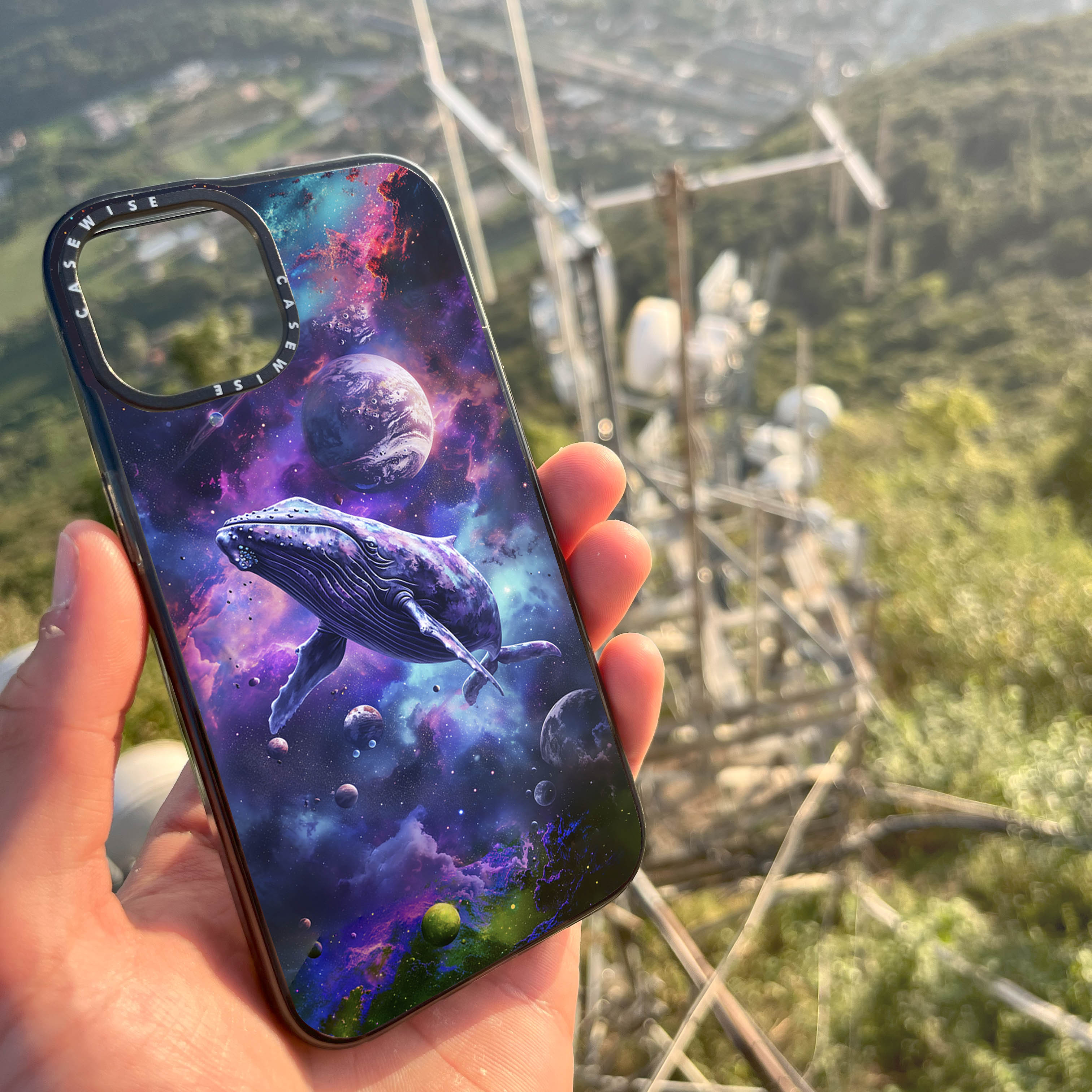 CASEWISE CASEWISE