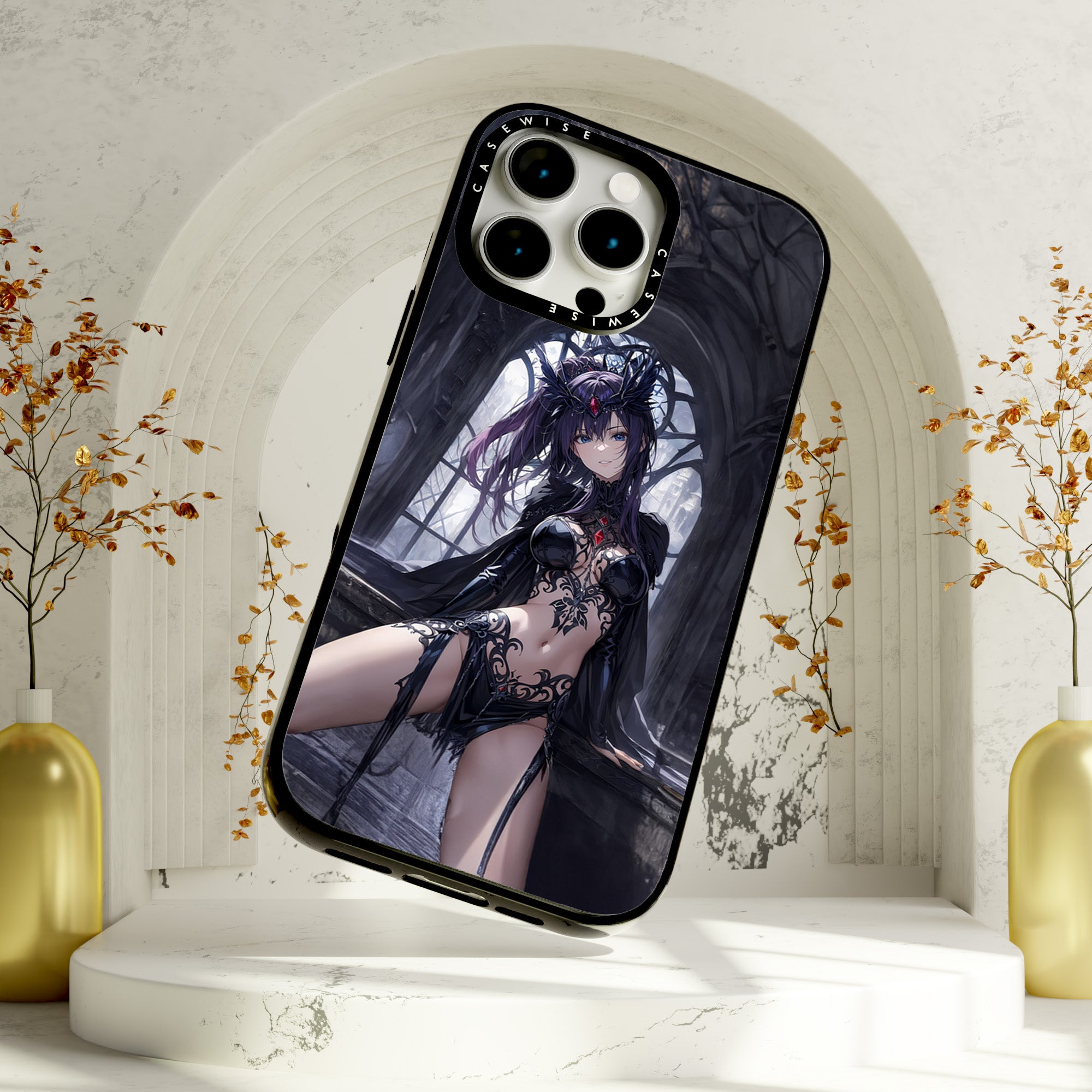 CASEWISE
CASEWISE