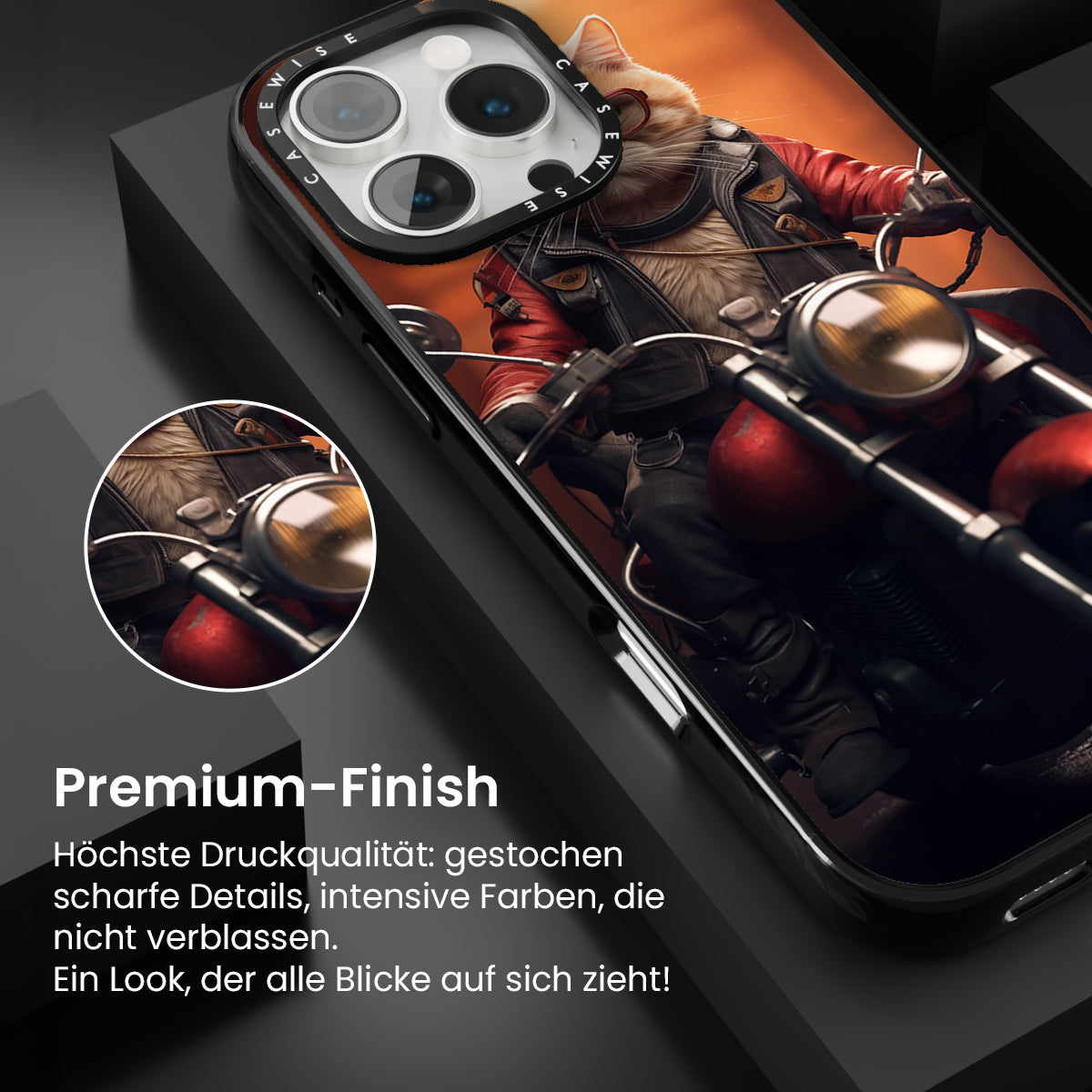 CASEWISE CASEWISE

Premium-Finish

Höchste Druckqualität: gestochen scharfe Details, intensive Farben, die nicht verblassen.
Ein Look, der alle Blicke auf sich zieht!