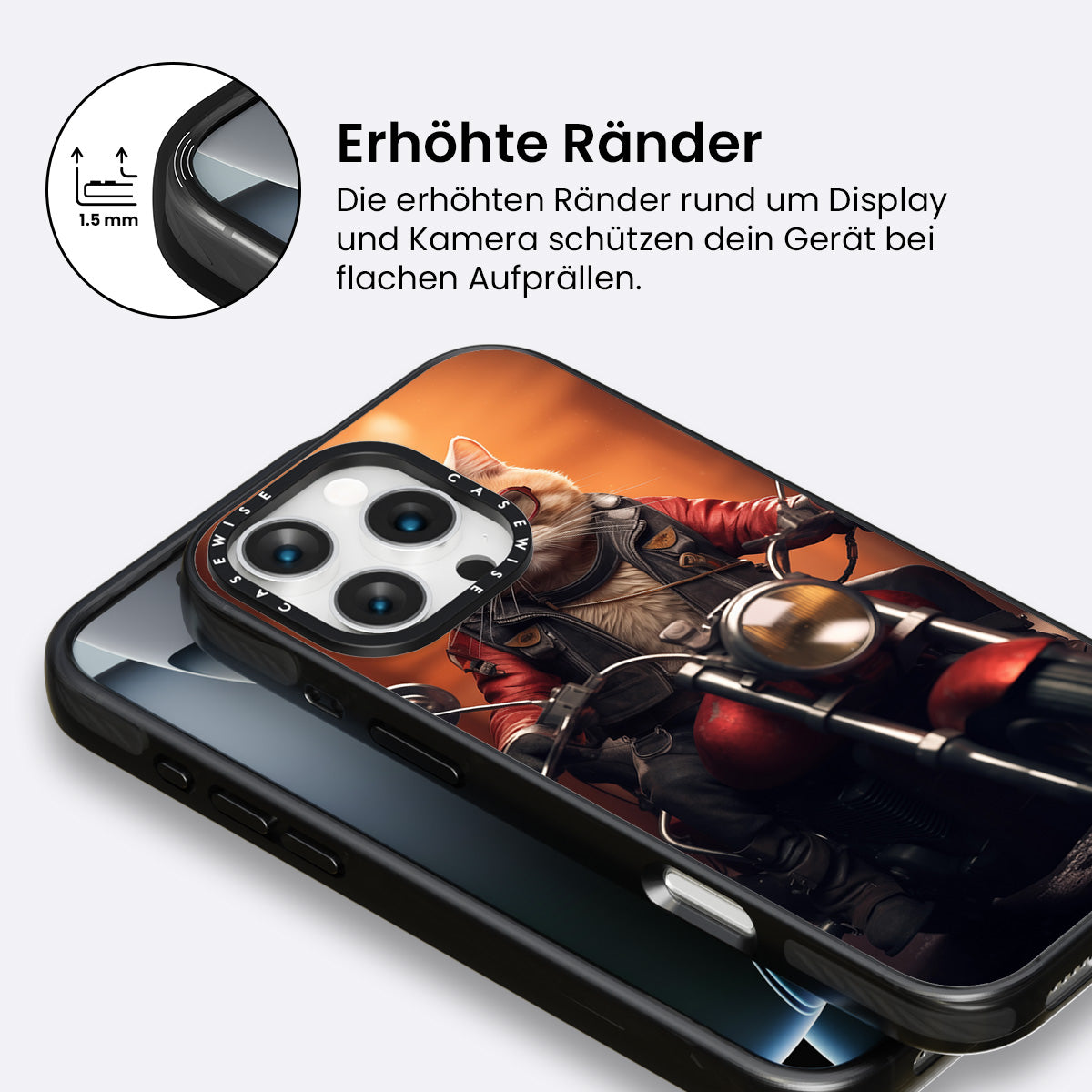 1.5 mm

Erhöhte Ränder

Die erhöhten Ränder rund um Display und Kamera schützen dein Gerät bei flachen Aufprällen.

CASEWISE CASEWISE