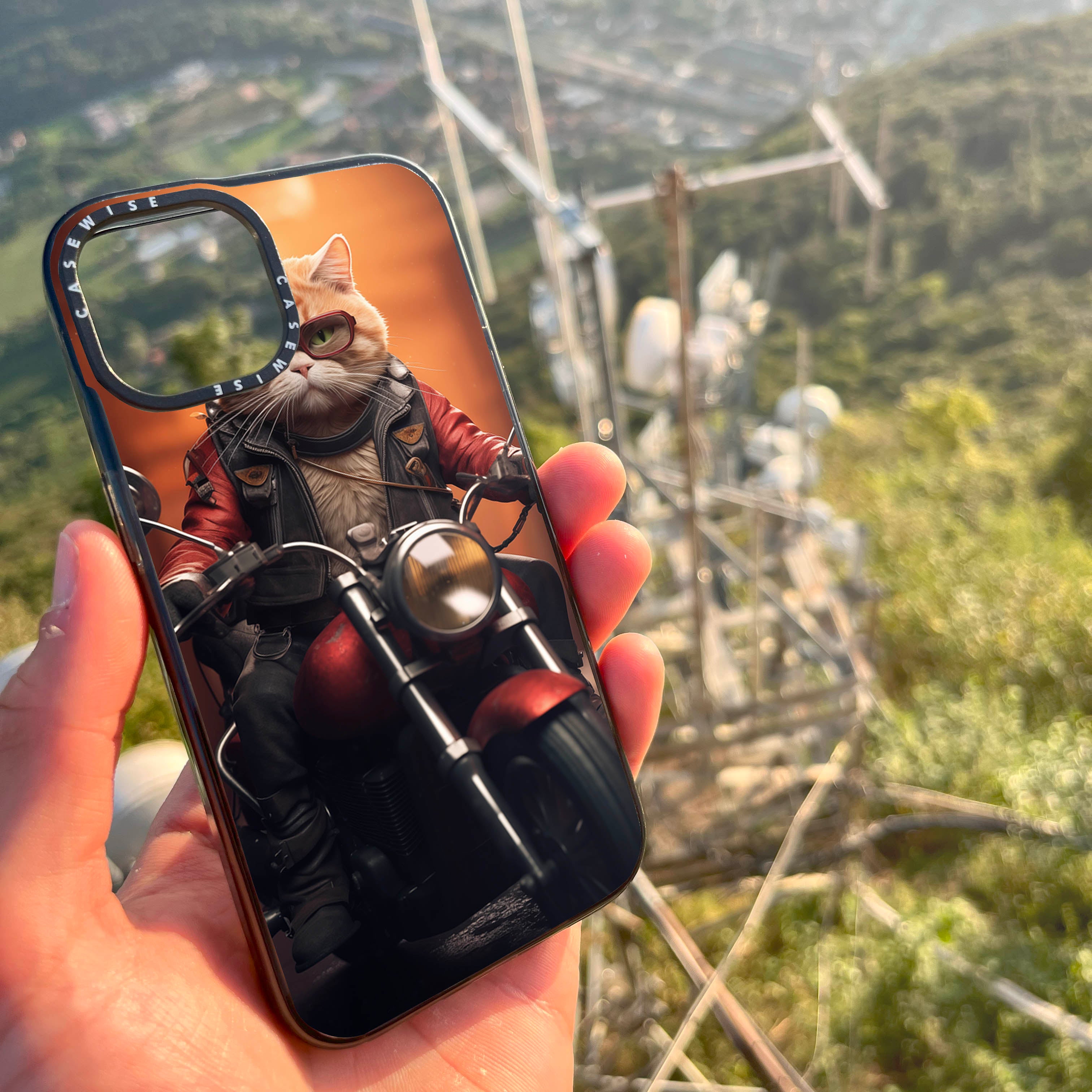 CASEWISE
CASEWISE