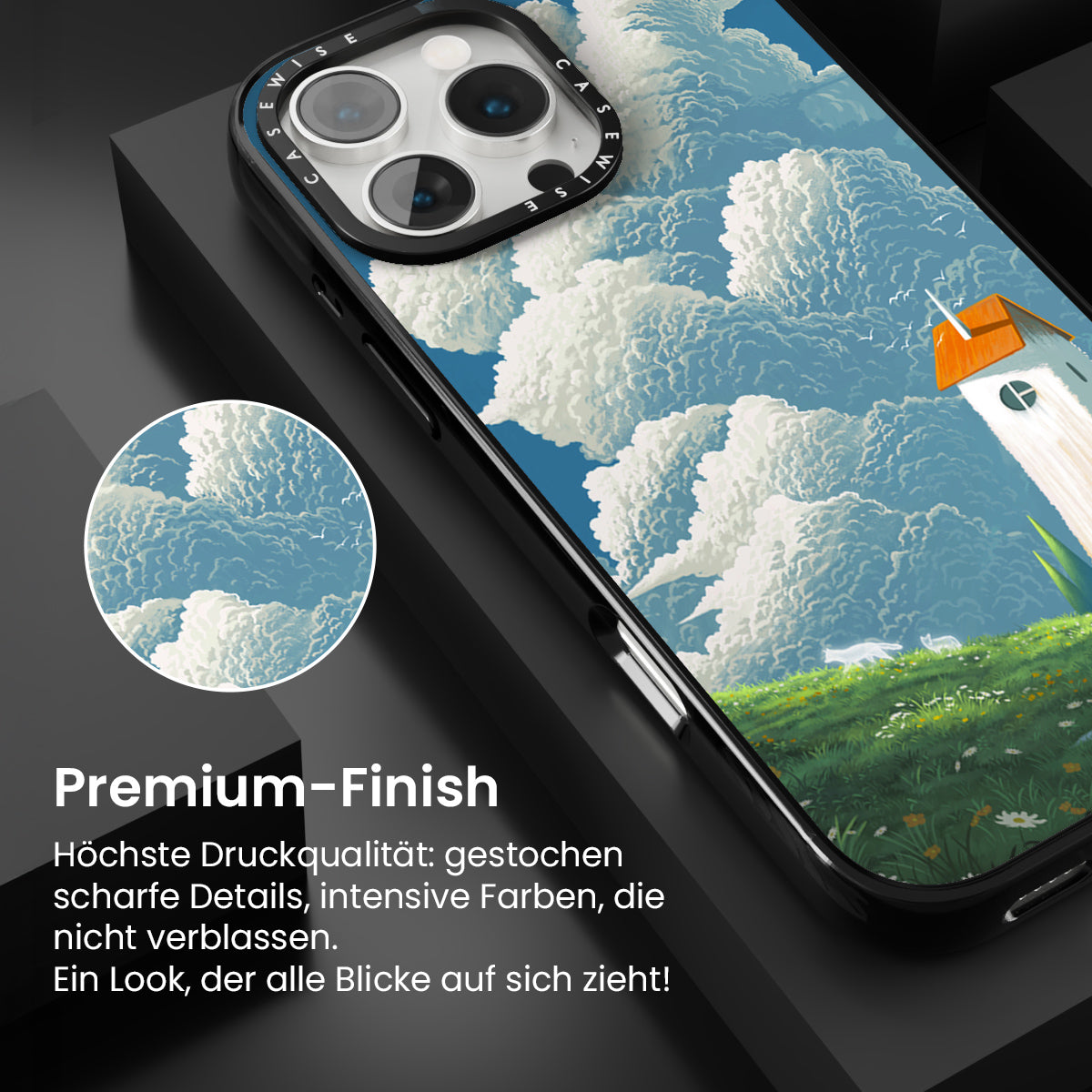 CASEWISE CASEWISE

Premium-Finish

Höchste Druckqualität: gestochen scharfe Details, intensive Farben, die nicht verblassen.
Ein Look, der alle Blicke auf sich zieht!