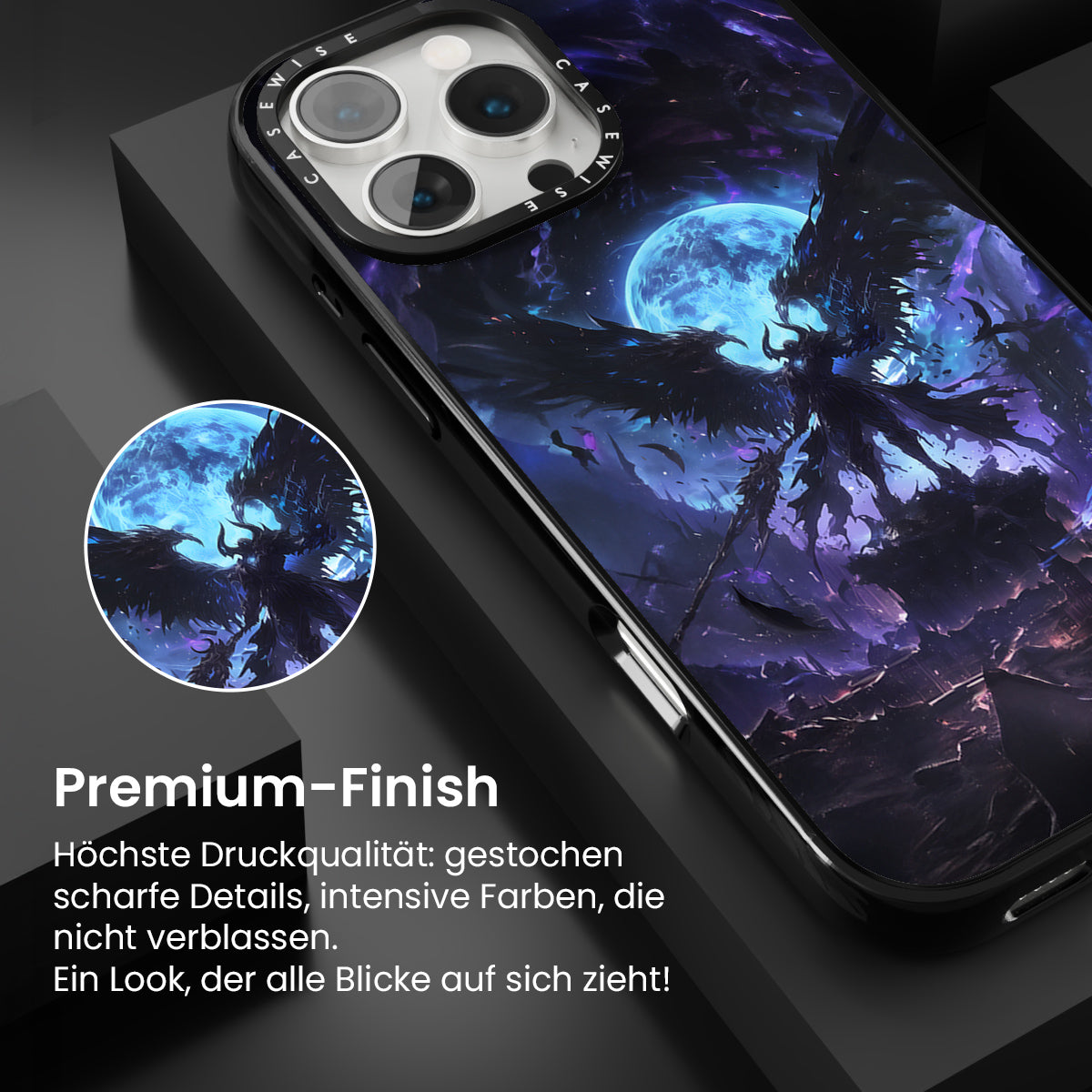 CASEWISE CASEWISE

Premium-Finish

Höchste Druckqualität: gestochen scharfe Details, intensive Farben, die nicht verblassen.
Ein Look, der alle Blicke auf sich zieht!