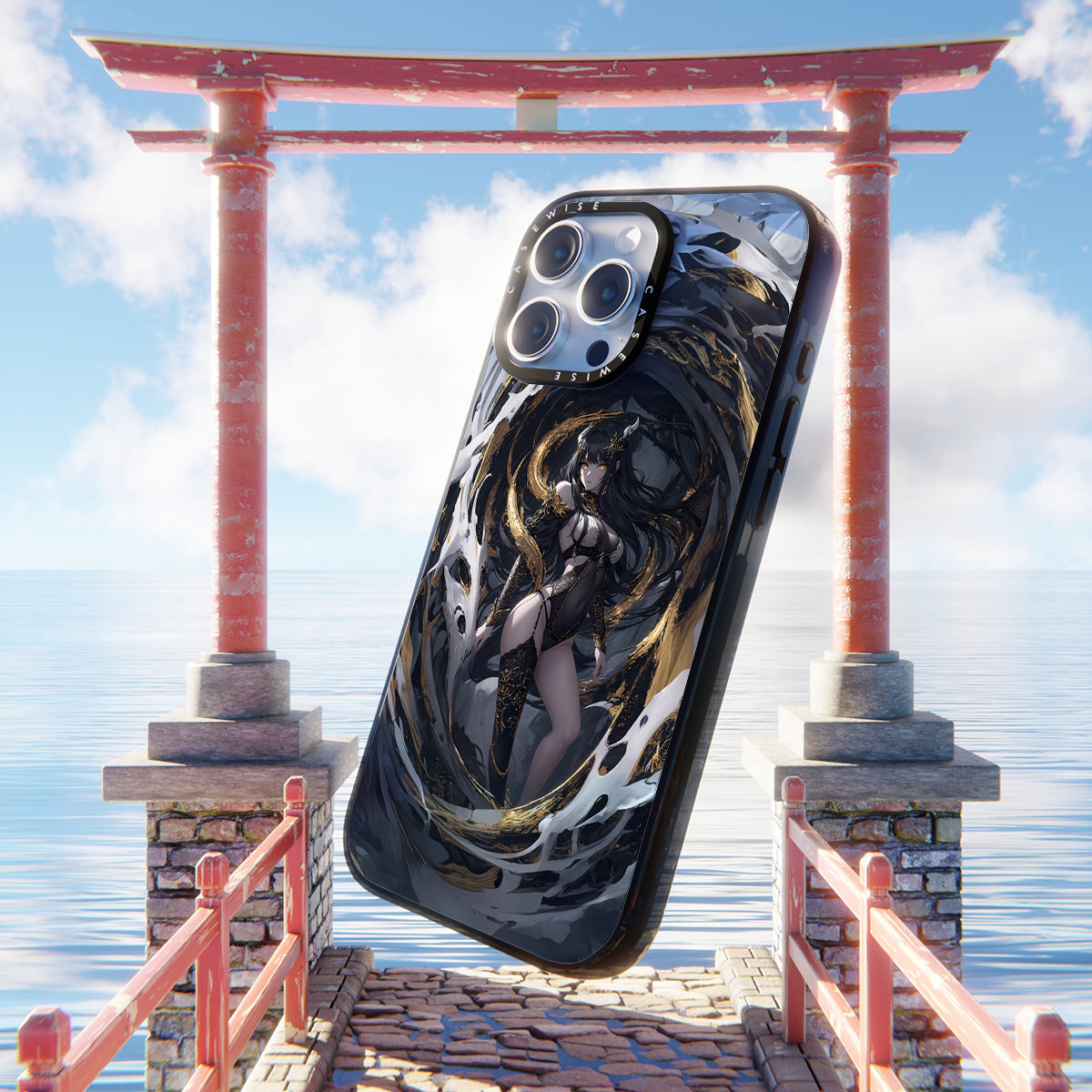 CASEWISE
CASEWISE