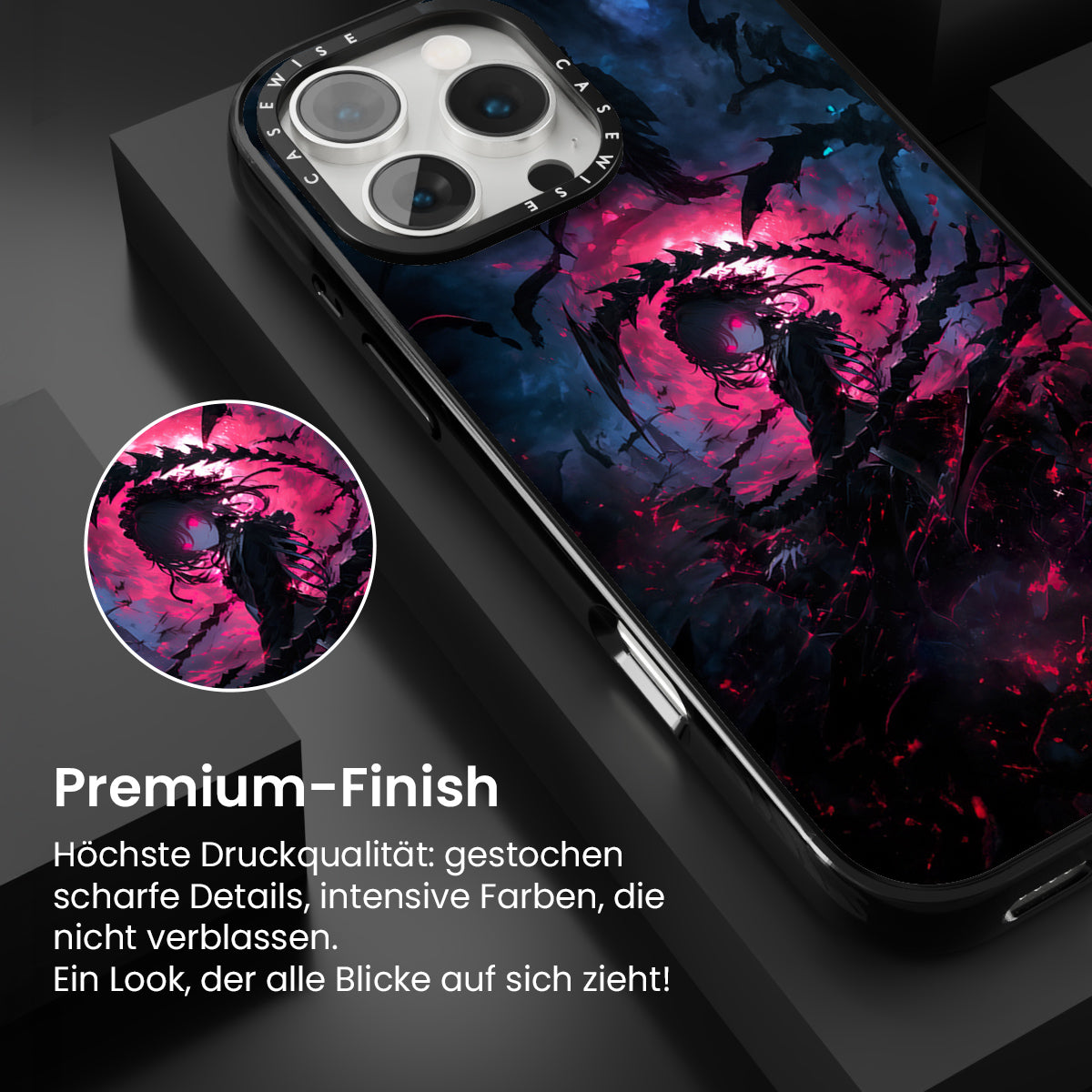 CASEWISE CASEWISE

Premium-Finish

Höchste Druckqualität: gestochen scharfe Details, intensive Farben, die nicht verblassen.
Ein Look, der alle Blicke auf sich zieht!