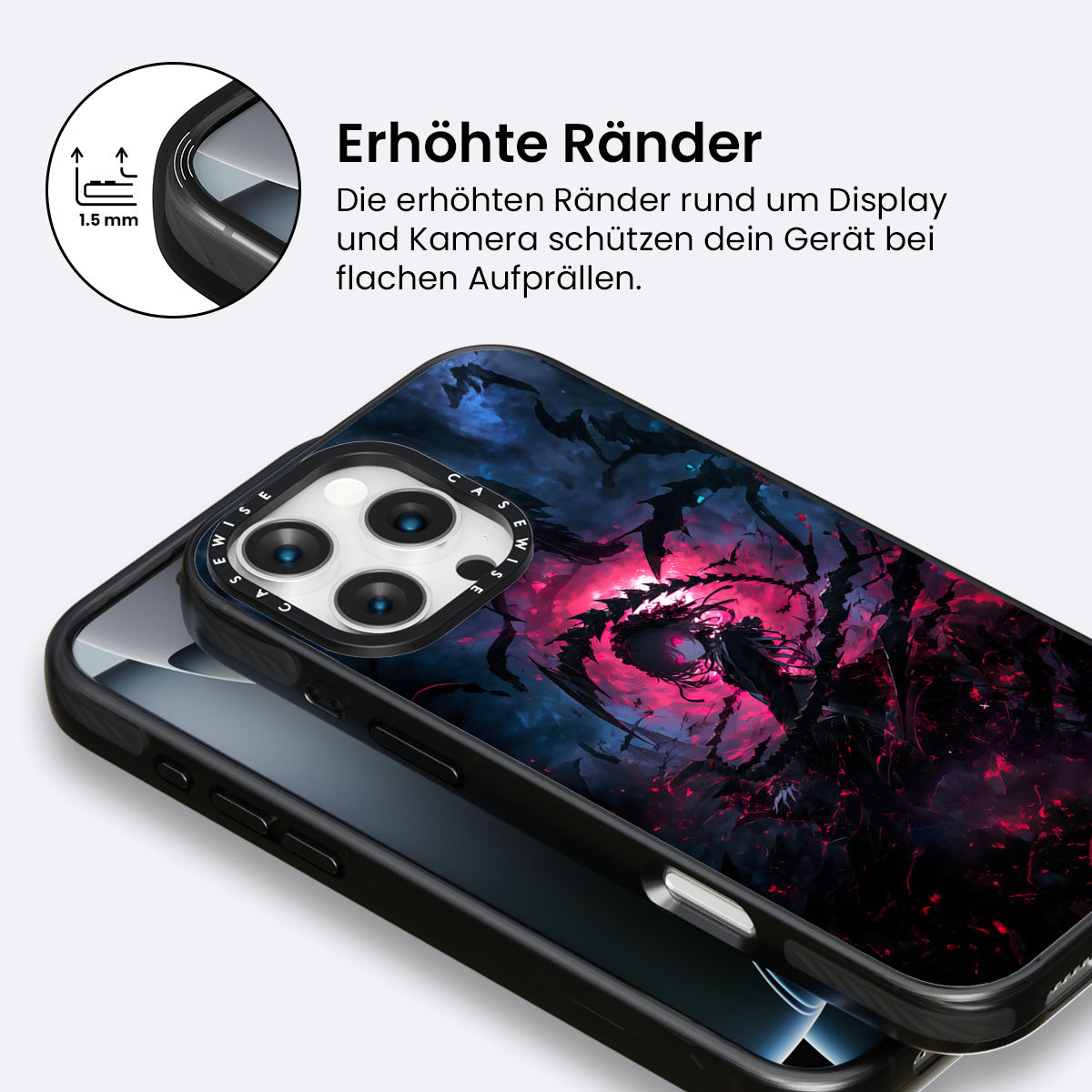 1.5 mm

Erhöhte Ränder

Die erhöhten Ränder rund um Display und Kamera schützen dein Gerät bei flachen Aufprällen.

CASEWISE CASEWISE