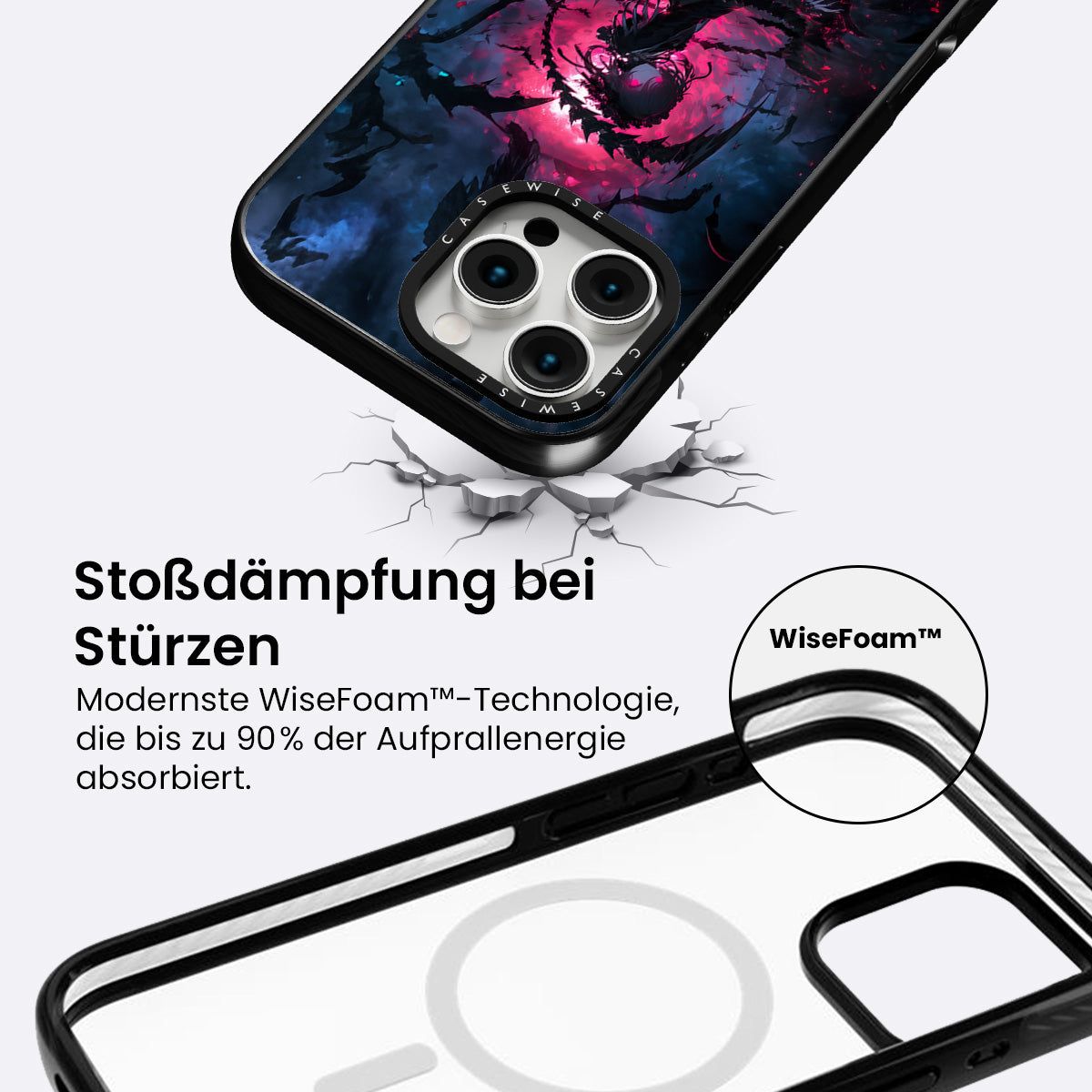 CASEWISE

CASEWISE

Stoßdämpfung bei Stürzen

Modernste WiseFoam™-Technologie, die bis zu 90% der Aufprallenergie absorbiert.

WiseFoam™