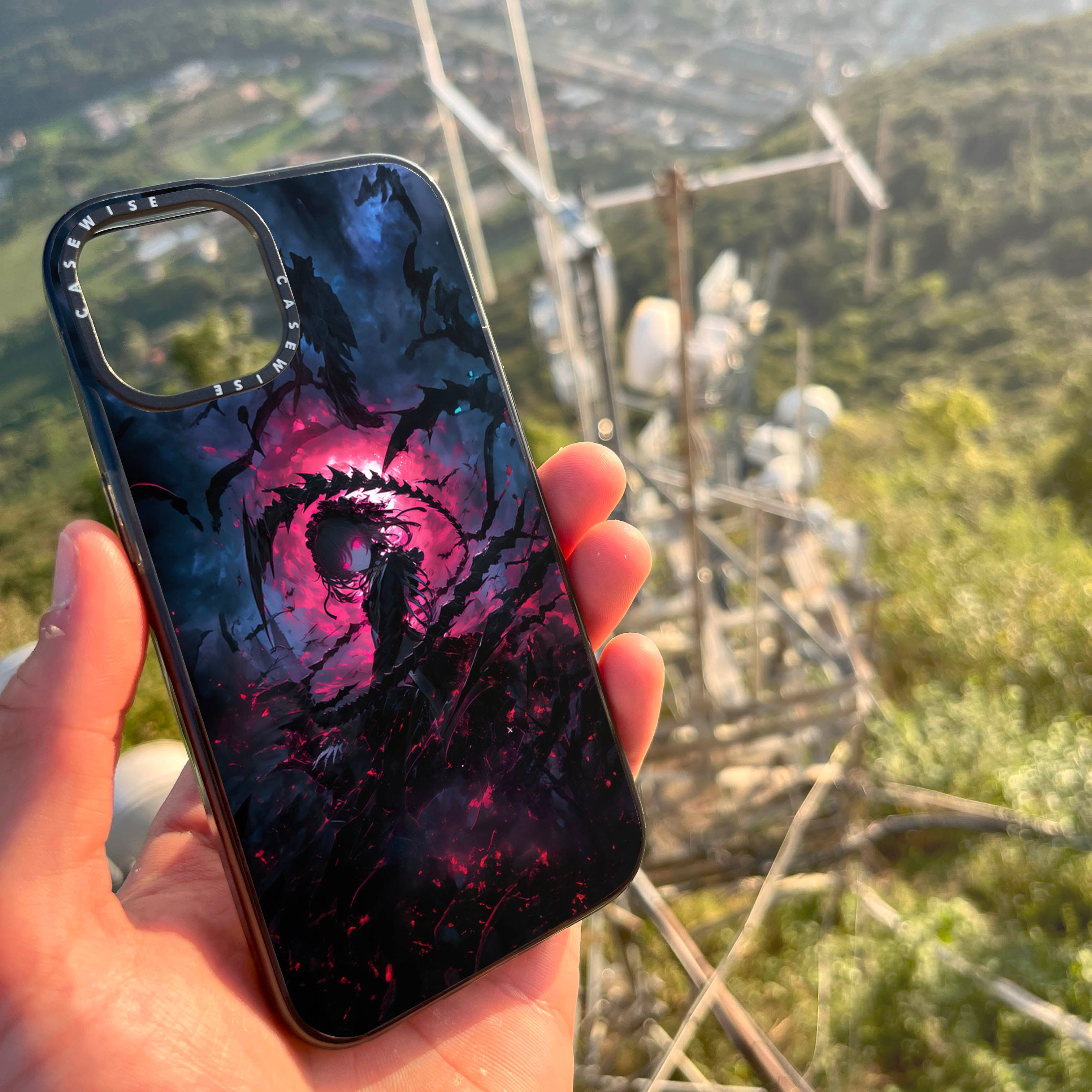 CASEWISE CASEWISE