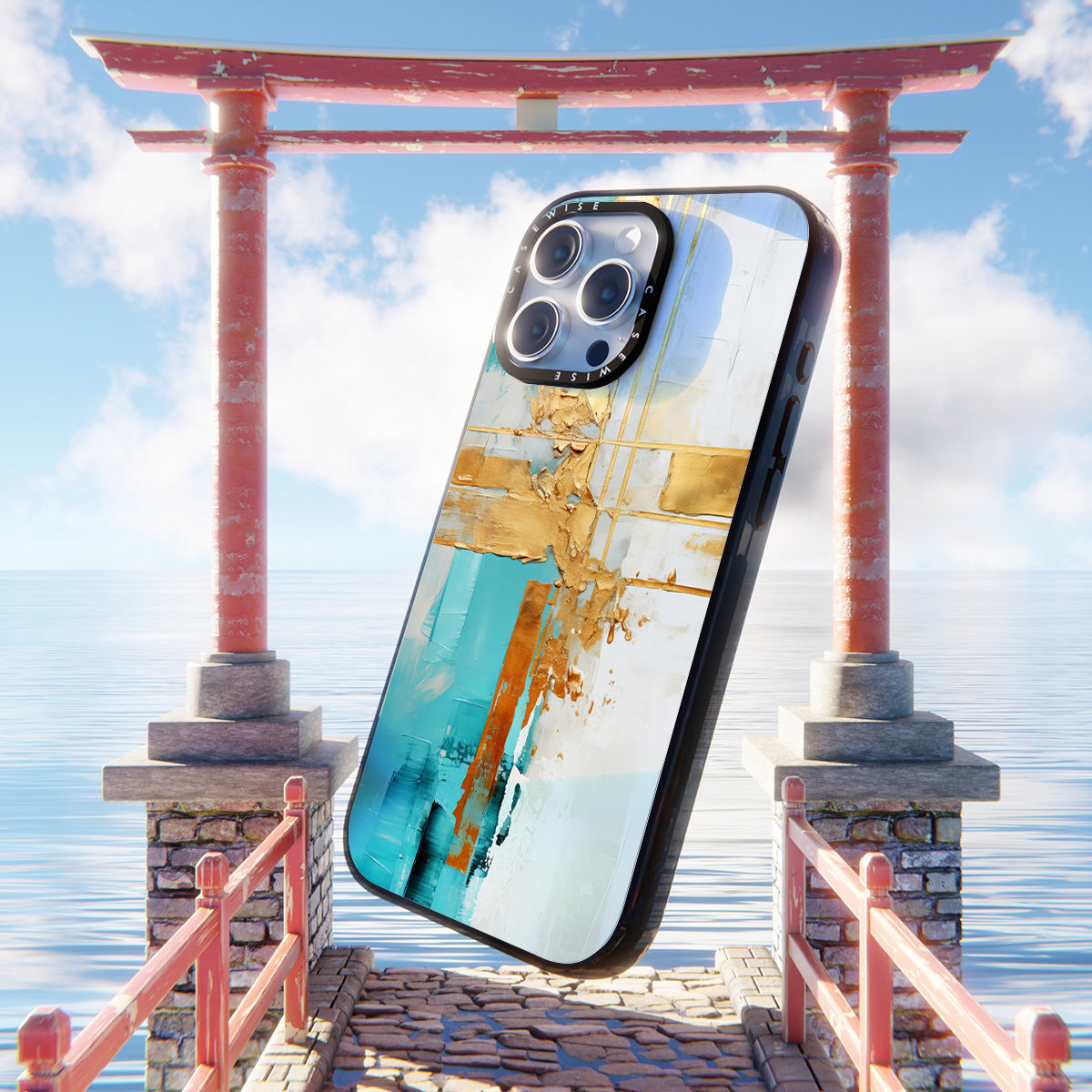 CASEWISE CASEWISE