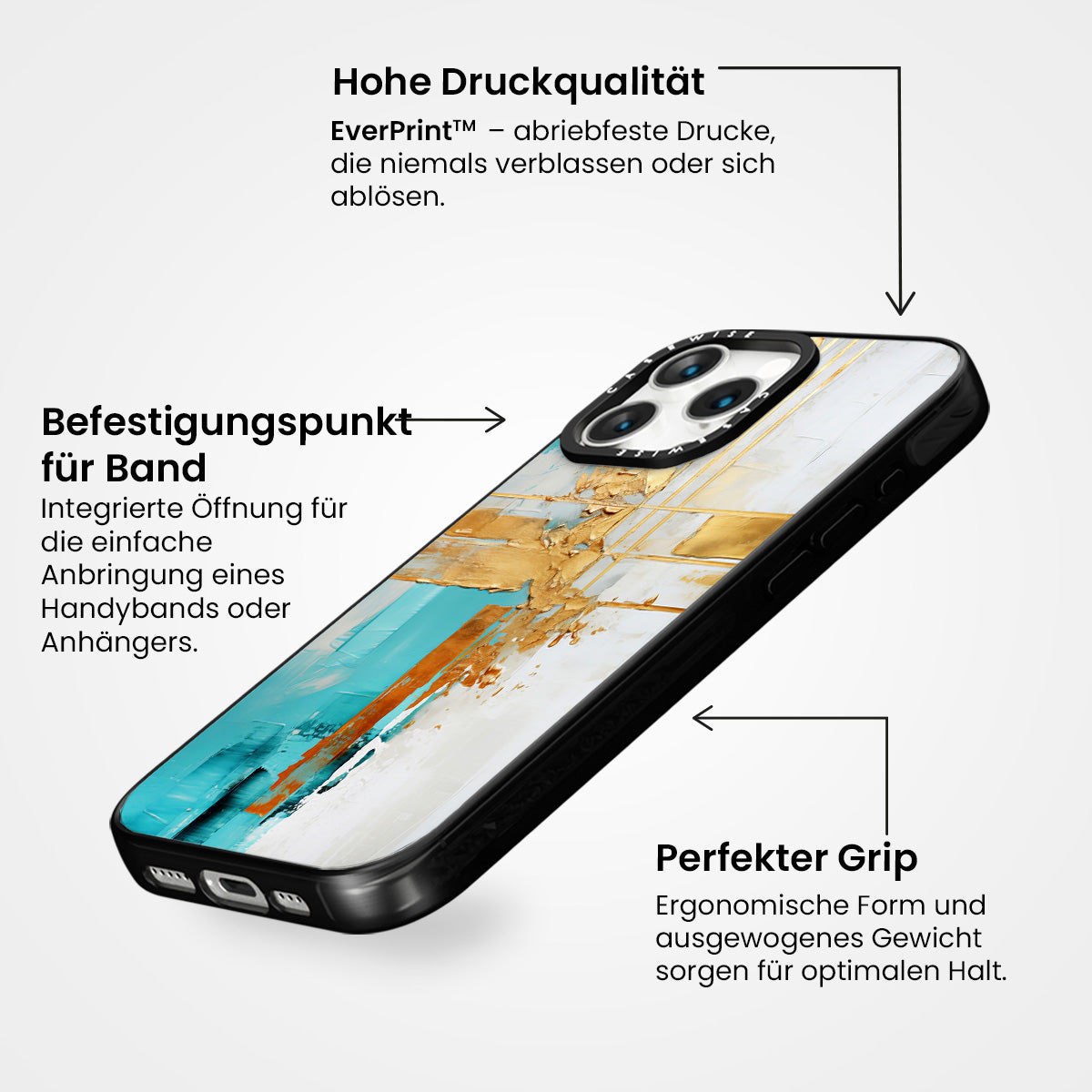 Hohe Druckqualität

EverPrint™ – abriebfeste Drucke, die niemals verblassen oder sich ablösen.

Befestigungspunkt für Band

Integrierte Öffnung für die einfache Anbringung eines Handybands oder Anhängers.

CASEWISE

CASEWISE

Perfekter Grip

Ergonomische Form und ausgewogenes Gewicht sorgen für optimalen Halt.