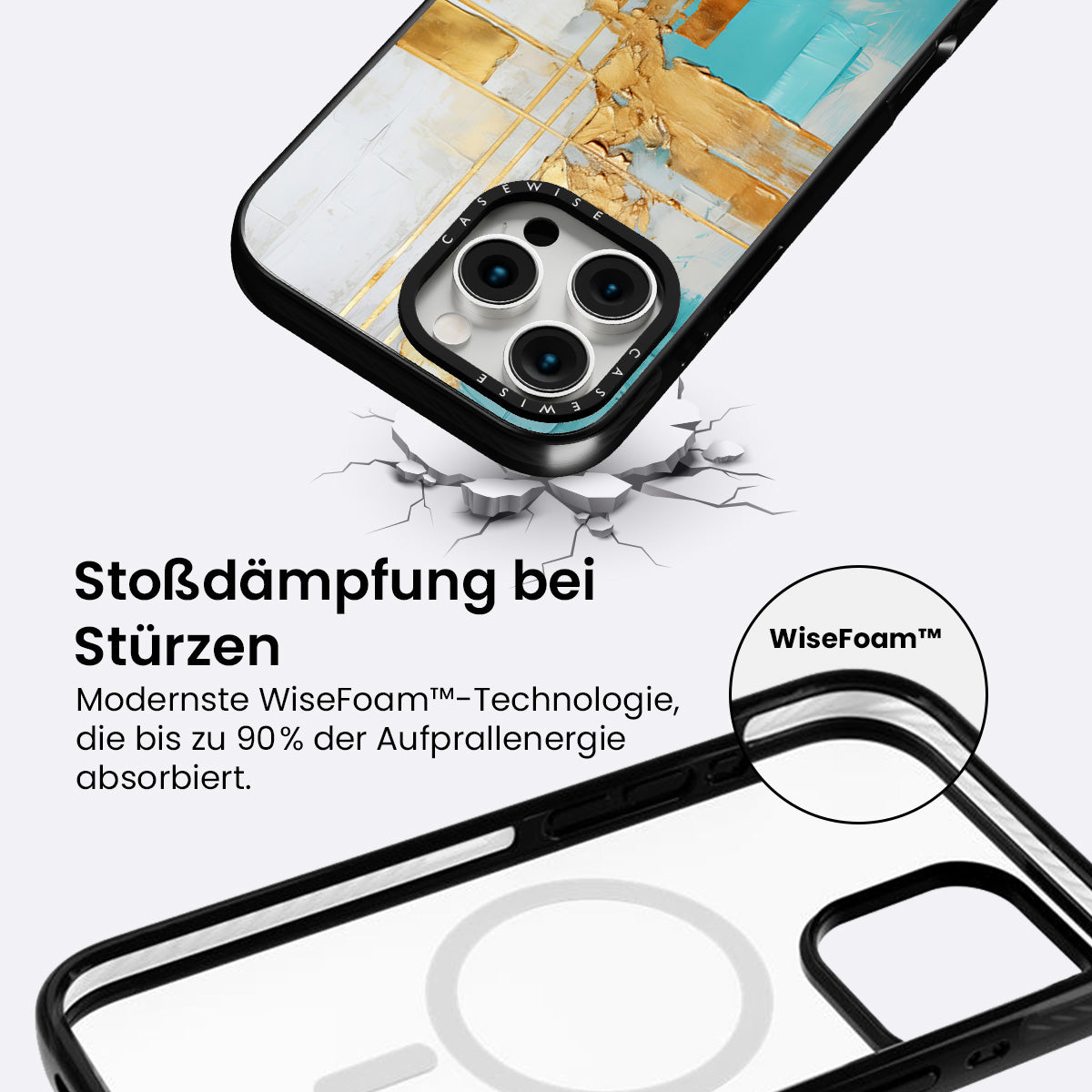 CASEWISE

CASEWISE

Stoßdämpfung bei Stürzen

Modernste WiseFoam™-Technologie, die bis zu 90% der Aufprallenergie absorbiert.

WiseFoam™