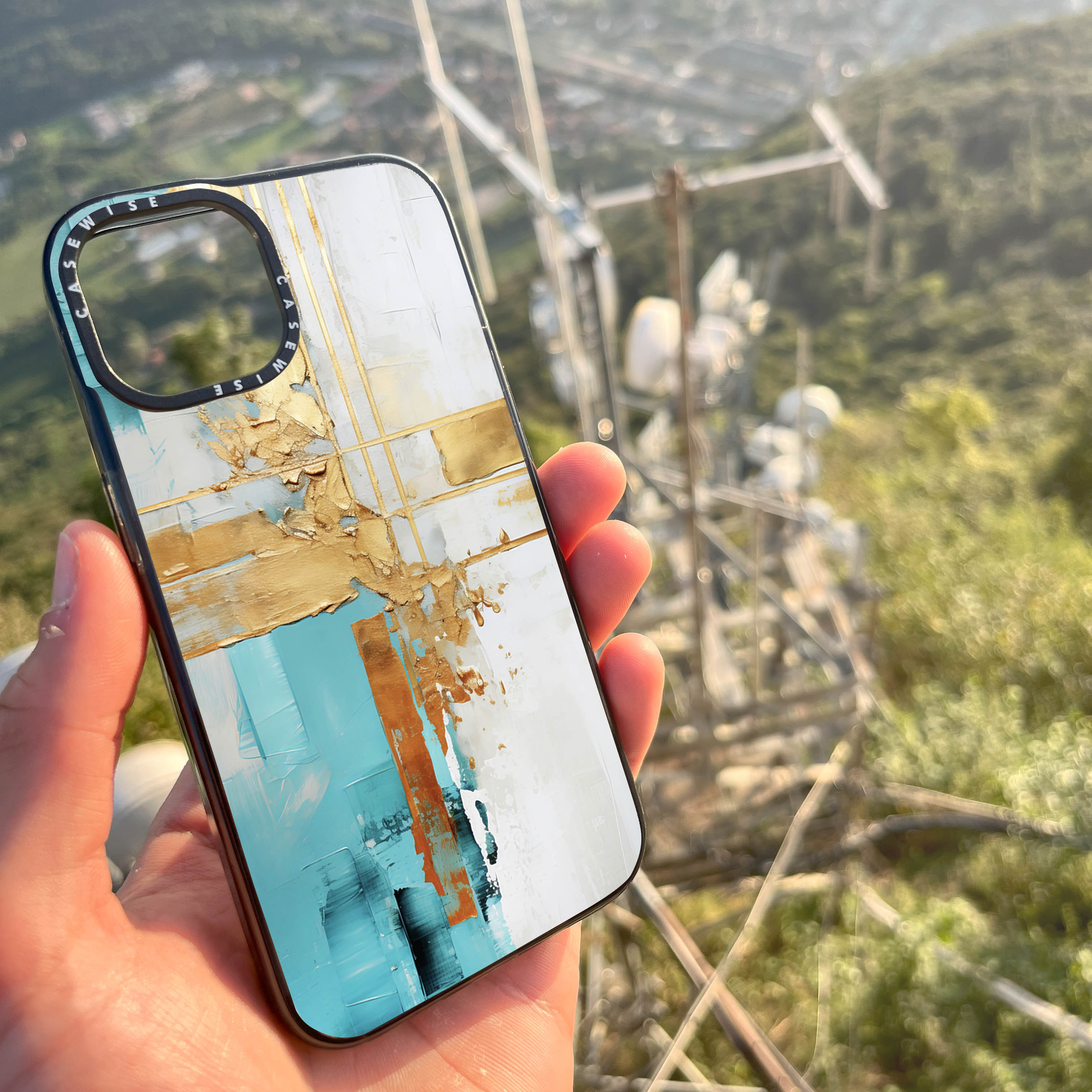 CASEWISE CASEWISE