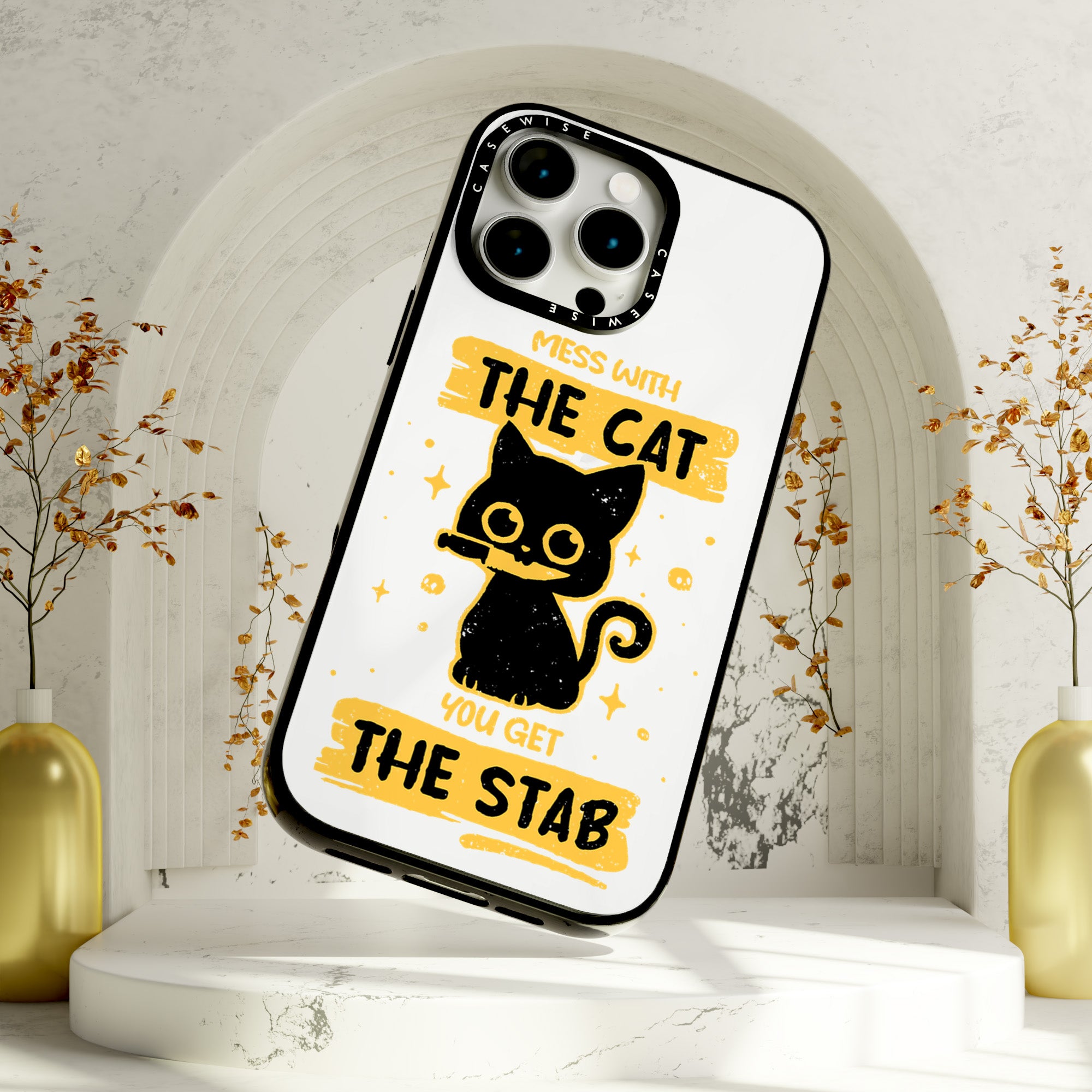 CASEWISE CASEWISE

MESS WITH
THE CAT
YOU GET
THE STAB