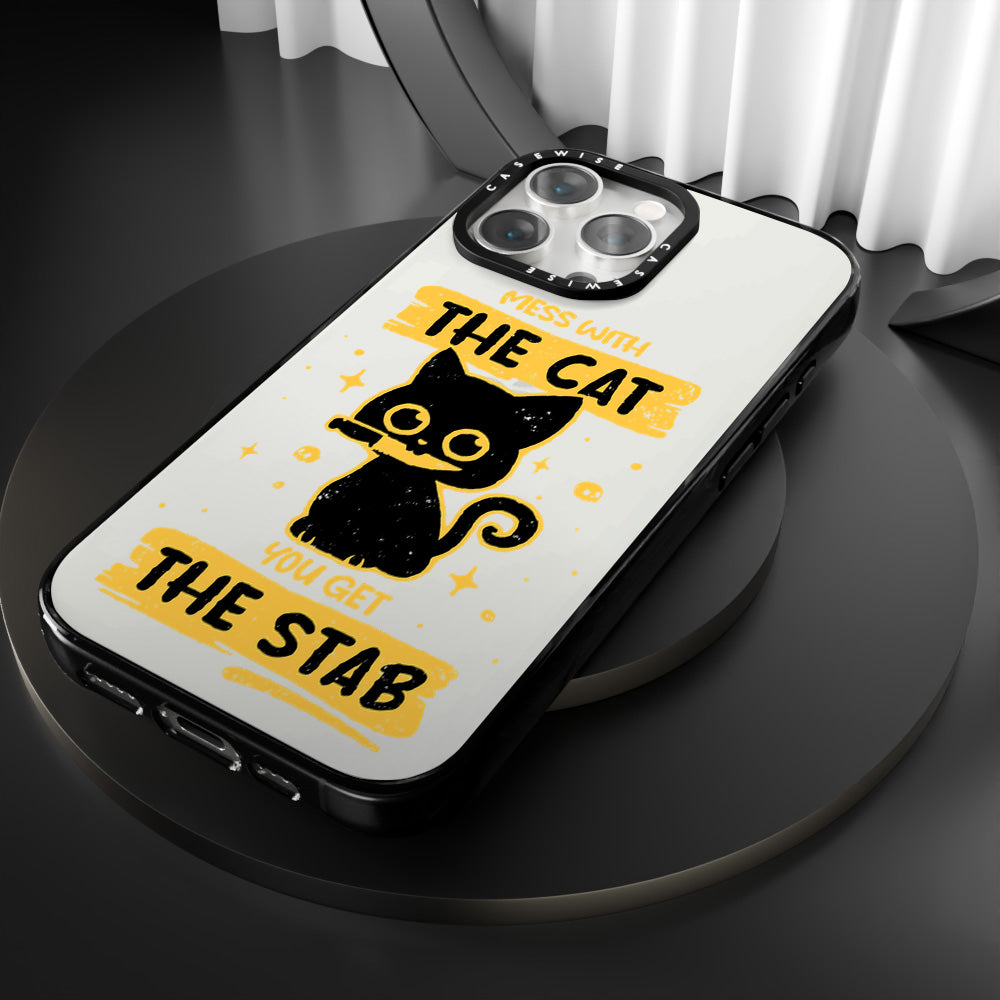 CASEWISE CASEWISE

MESS WITH
THE CAT
YOU GET
THE STAB