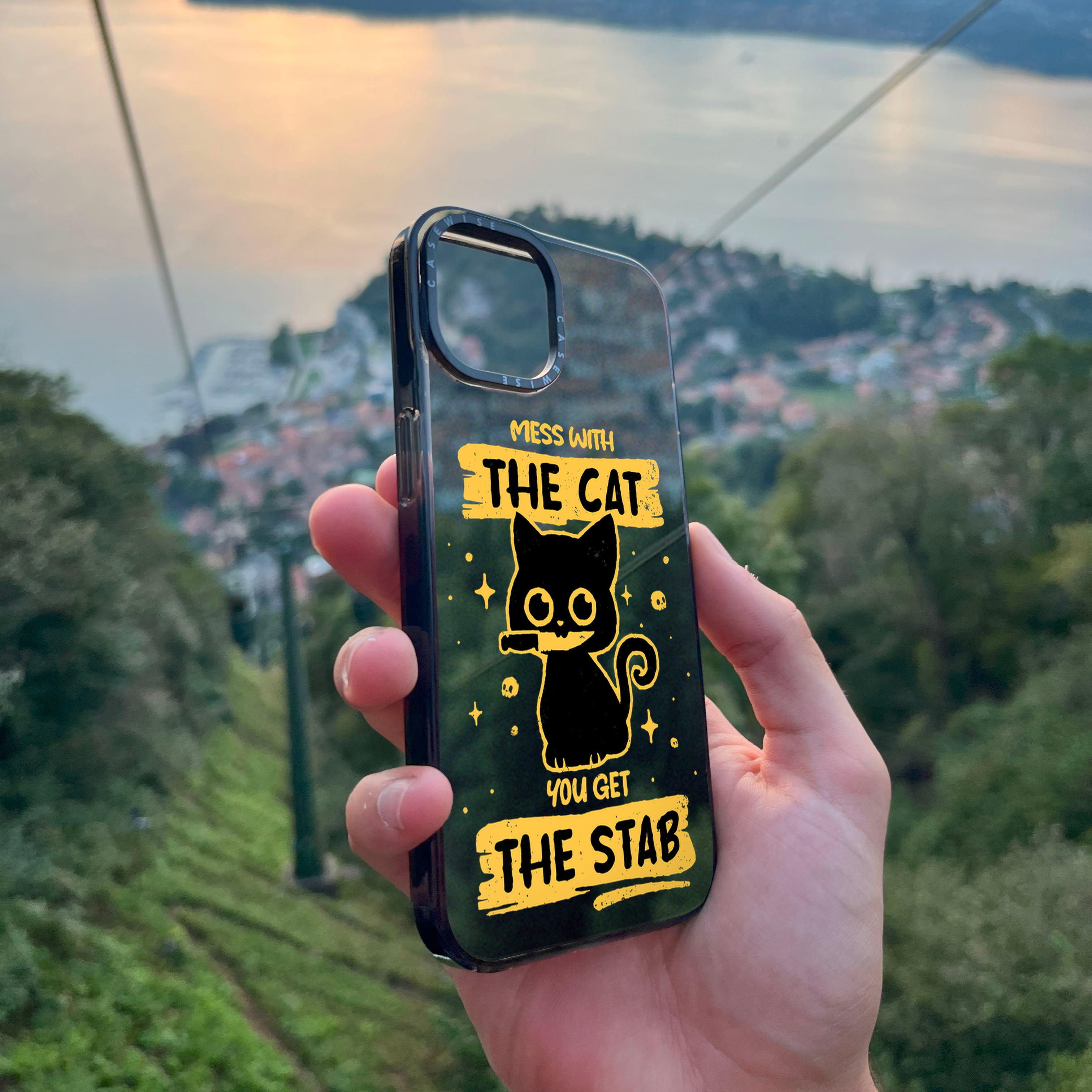 CASEWISE CASEWISE

MESS WITH
THE CAT
YOU GET
THE STAB