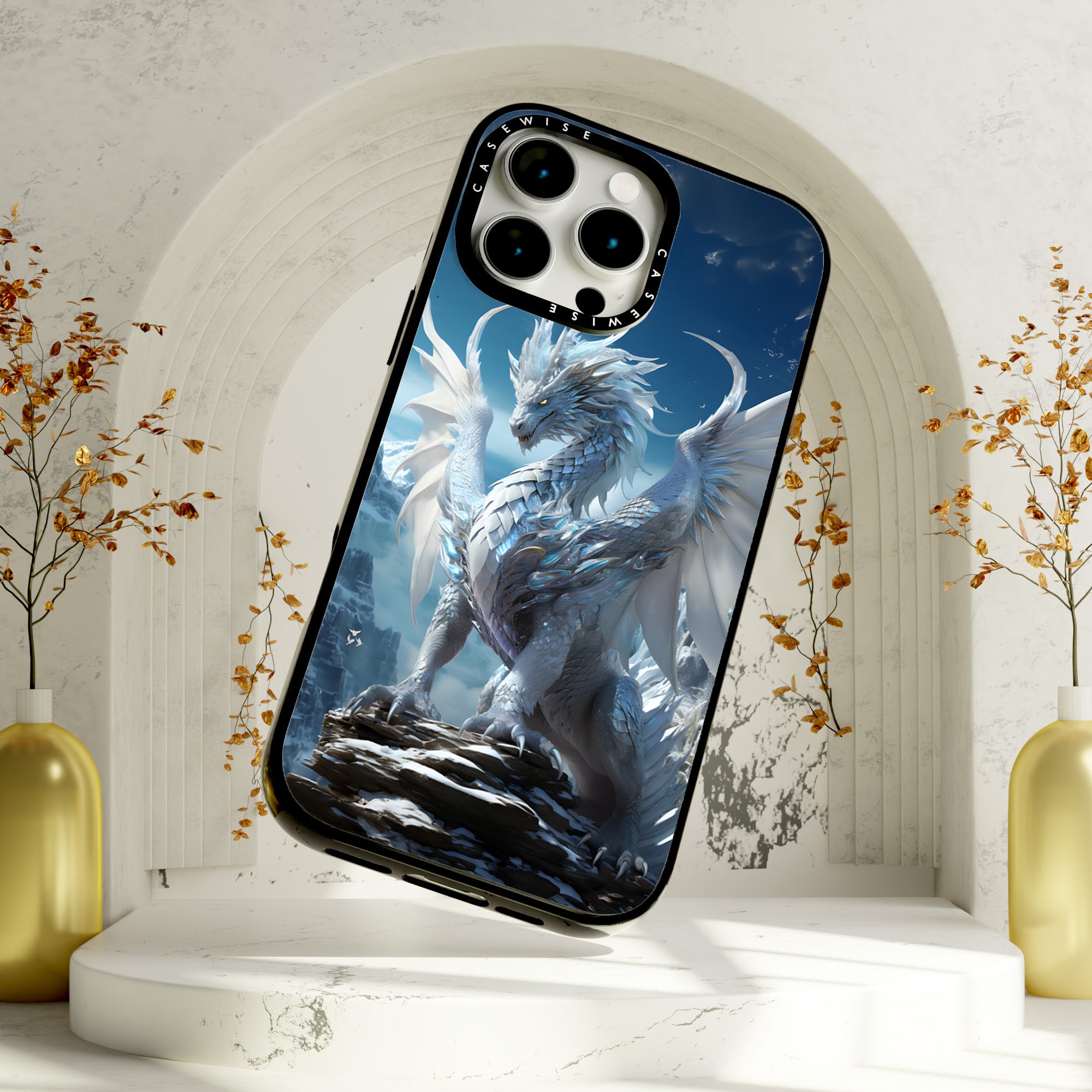 CASEWISE
CASEWISE