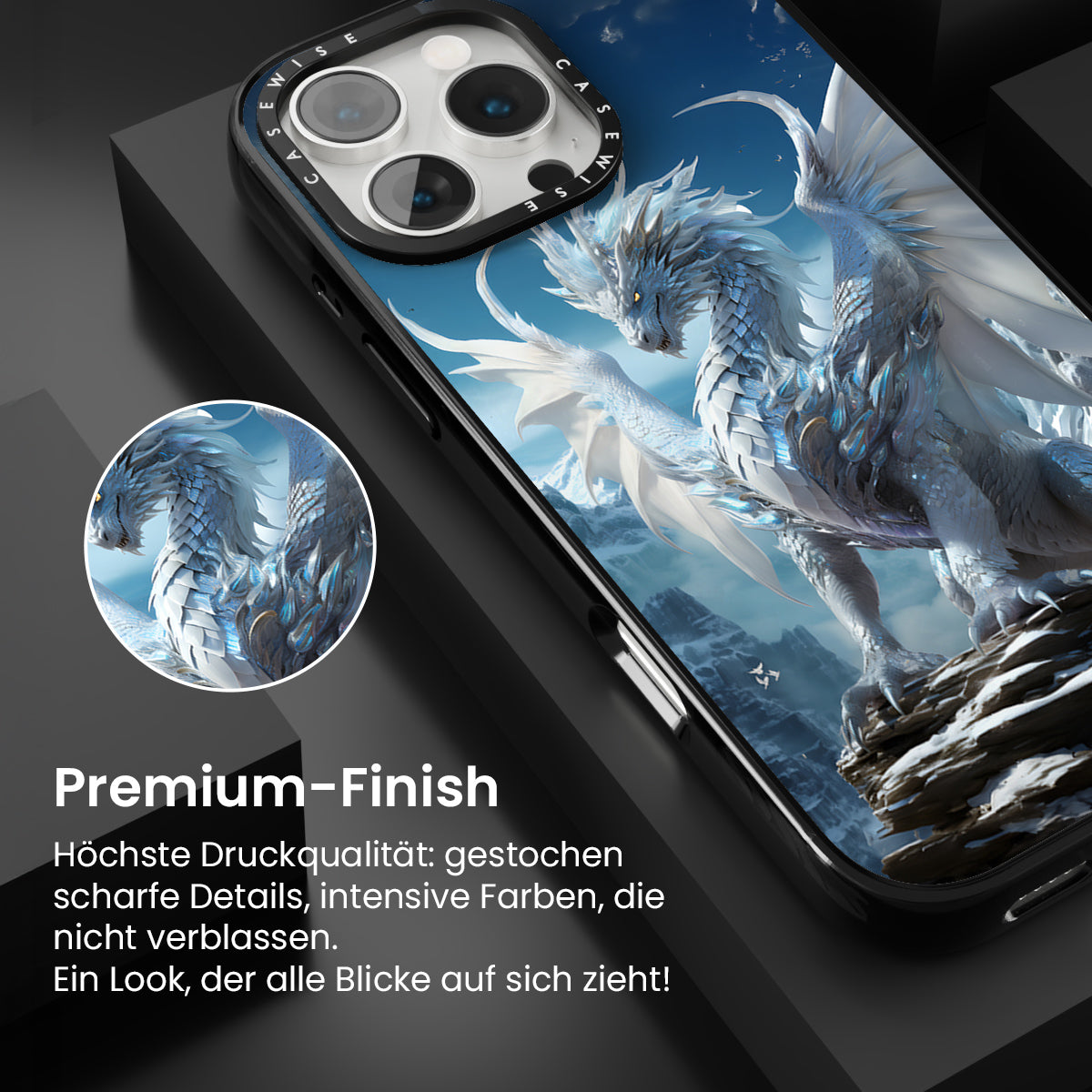 CASEWISE CASEWISE

Premium-Finish

Höchste Druckqualität: gestochen scharfe Details, intensive Farben, die nicht verblassen.
Ein Look, der alle Blicke auf sich zieht!