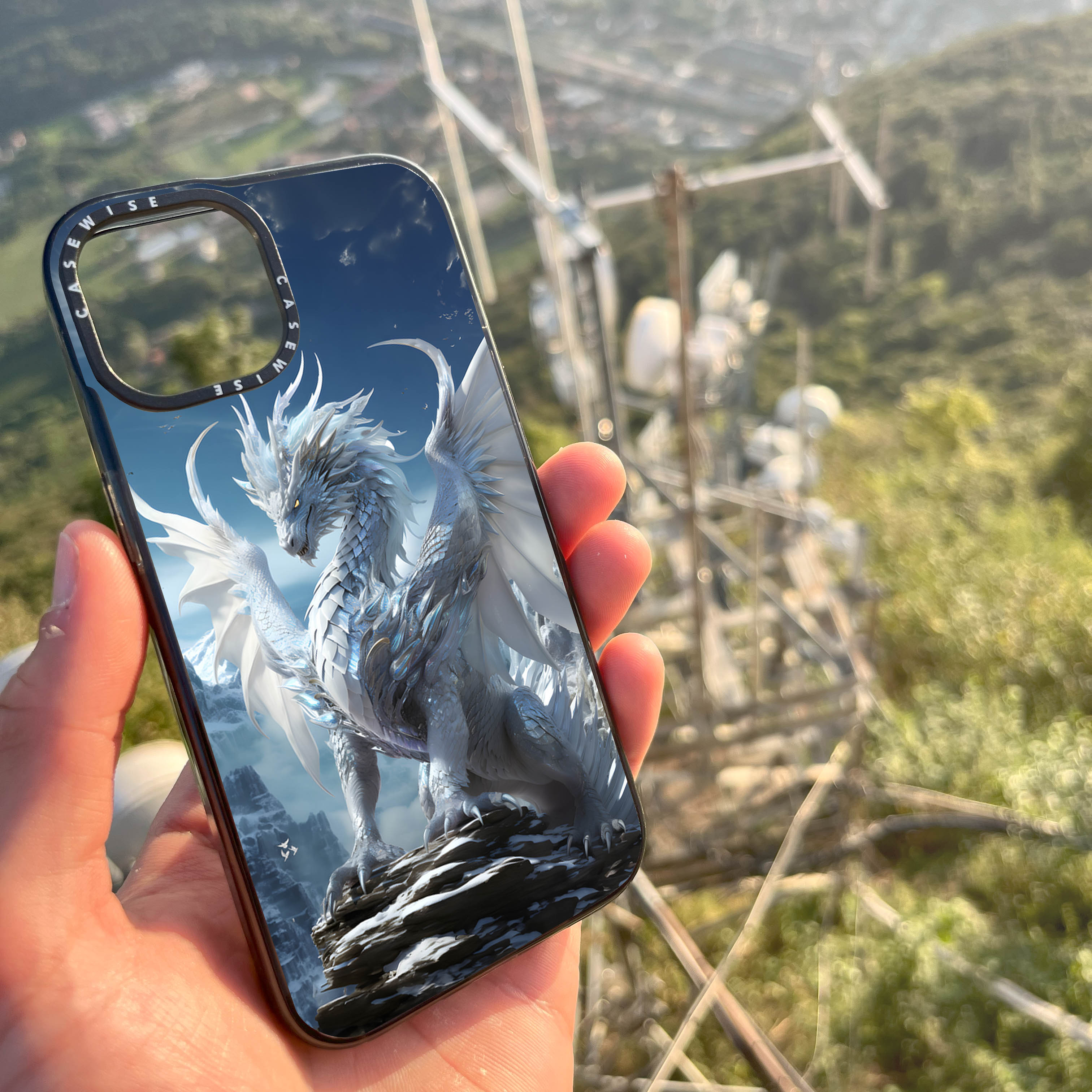 CASEWISE CASEWISE