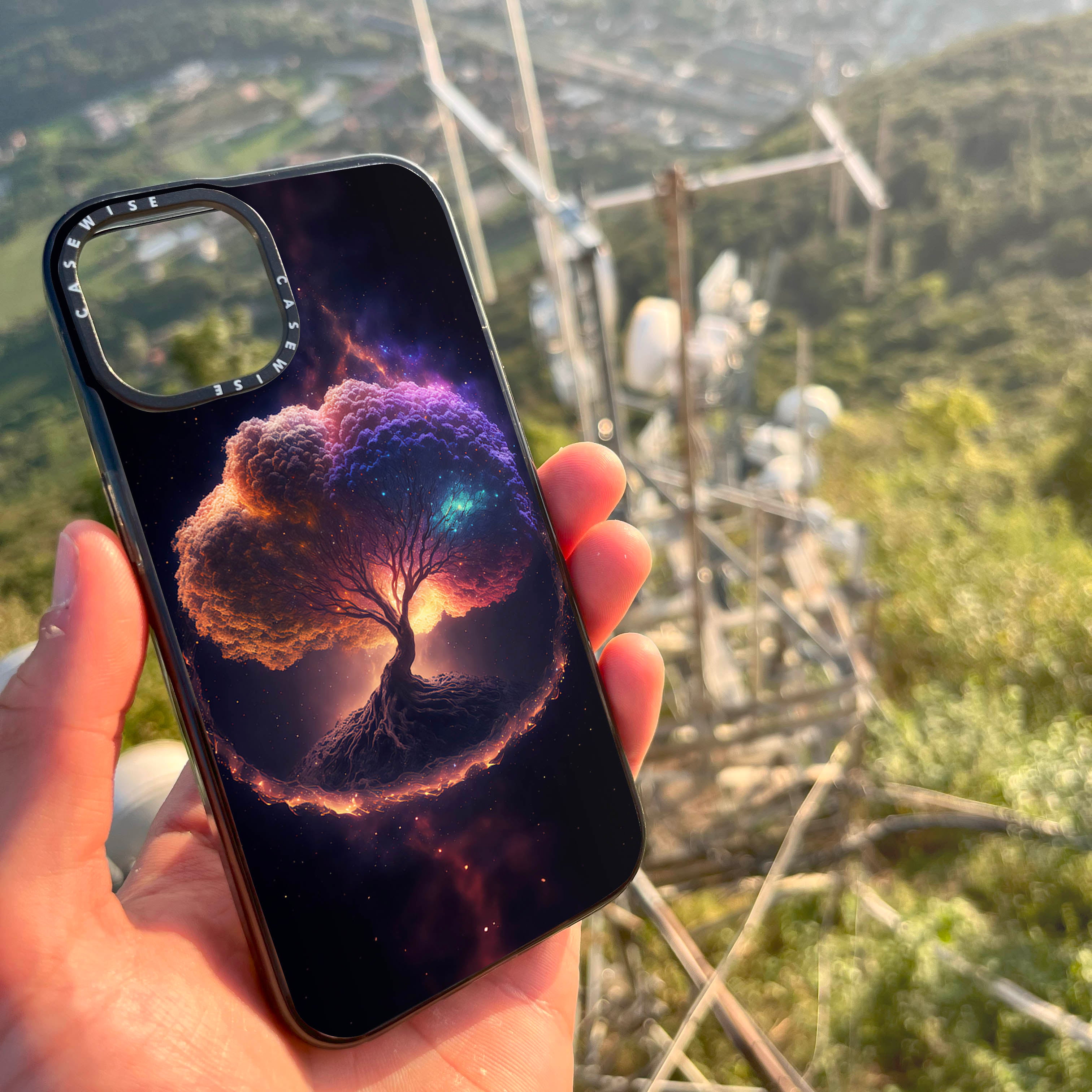 CASEWISE CASEWISE