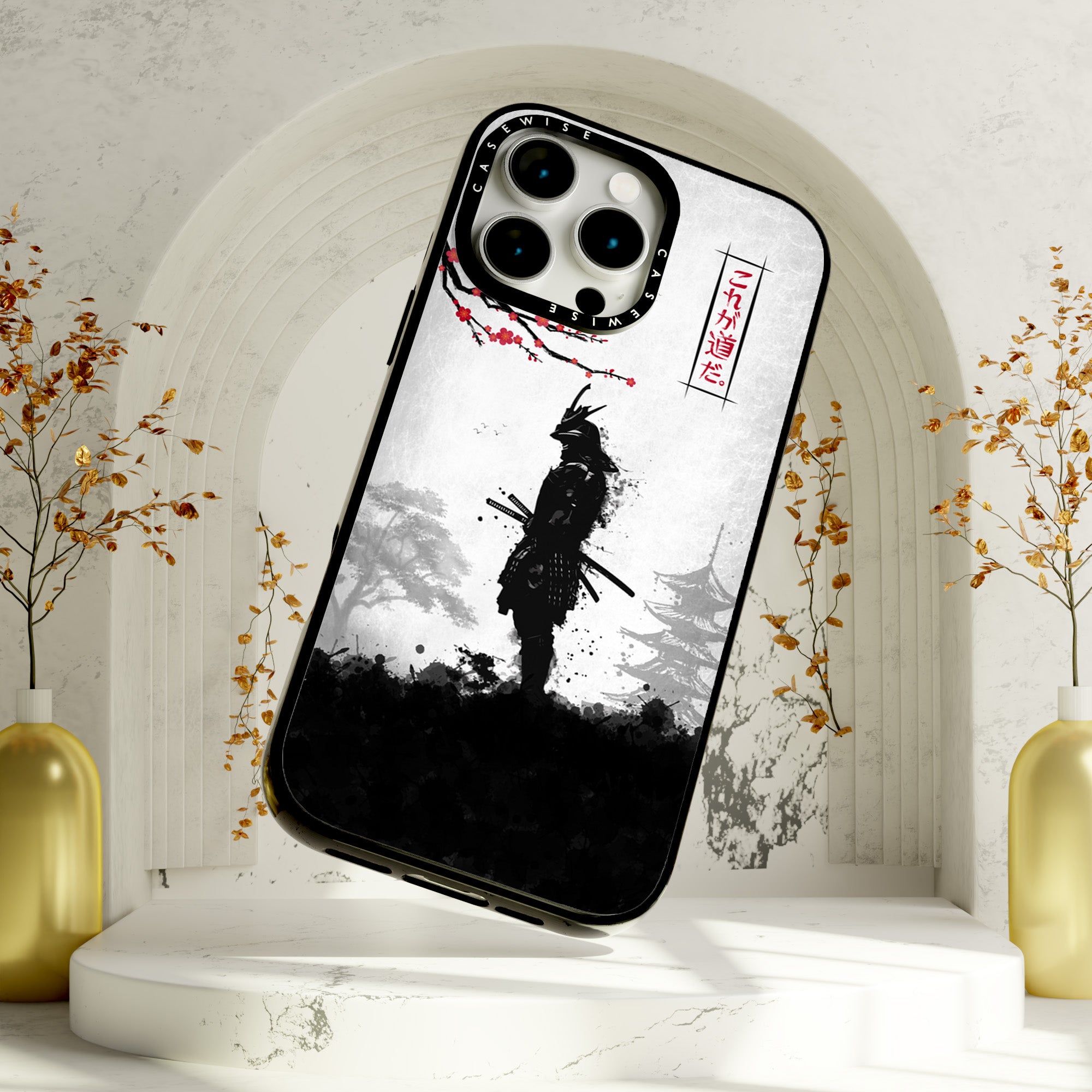 CASEWISE CASEWISE

これが道だ。