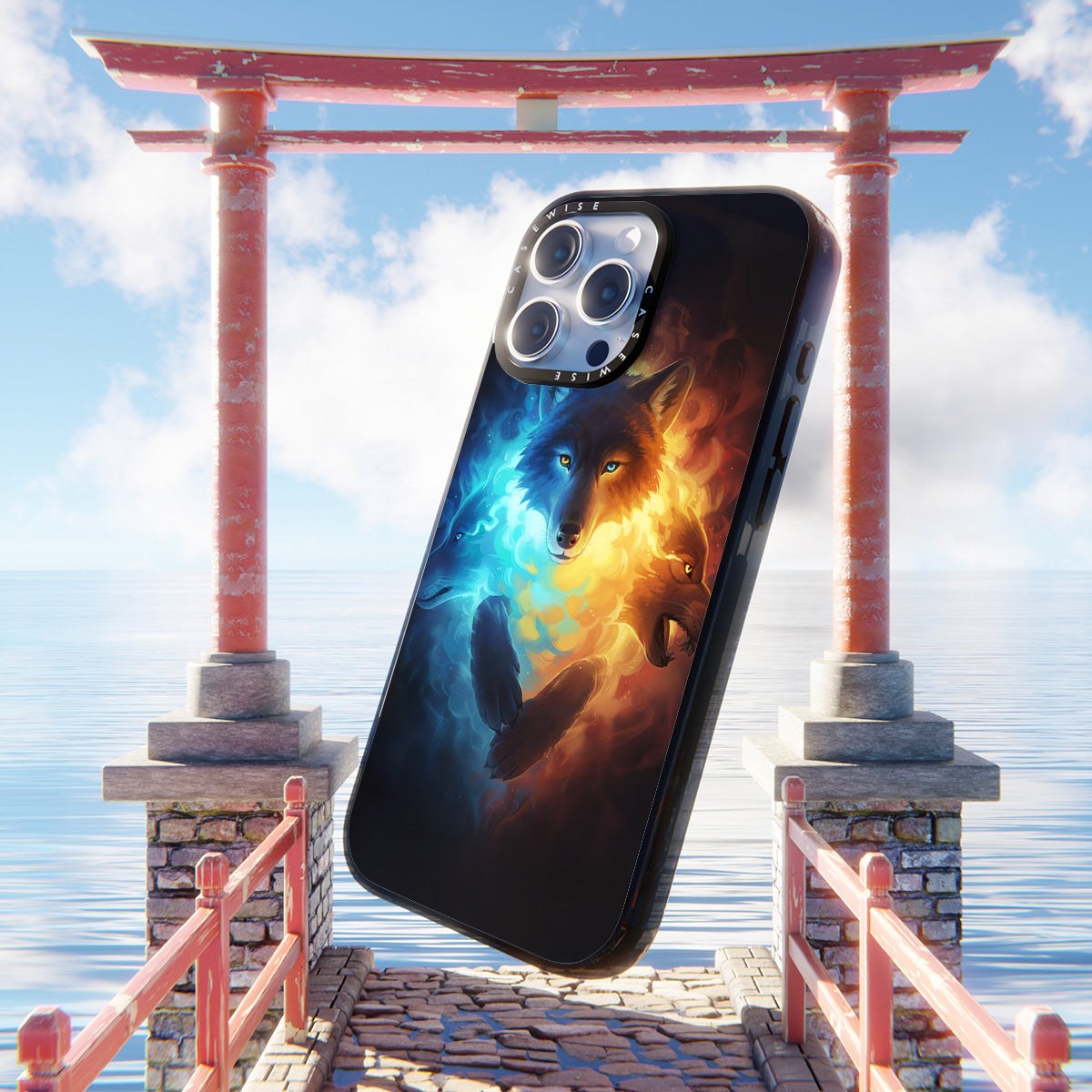 CASEWISE CASEWISE