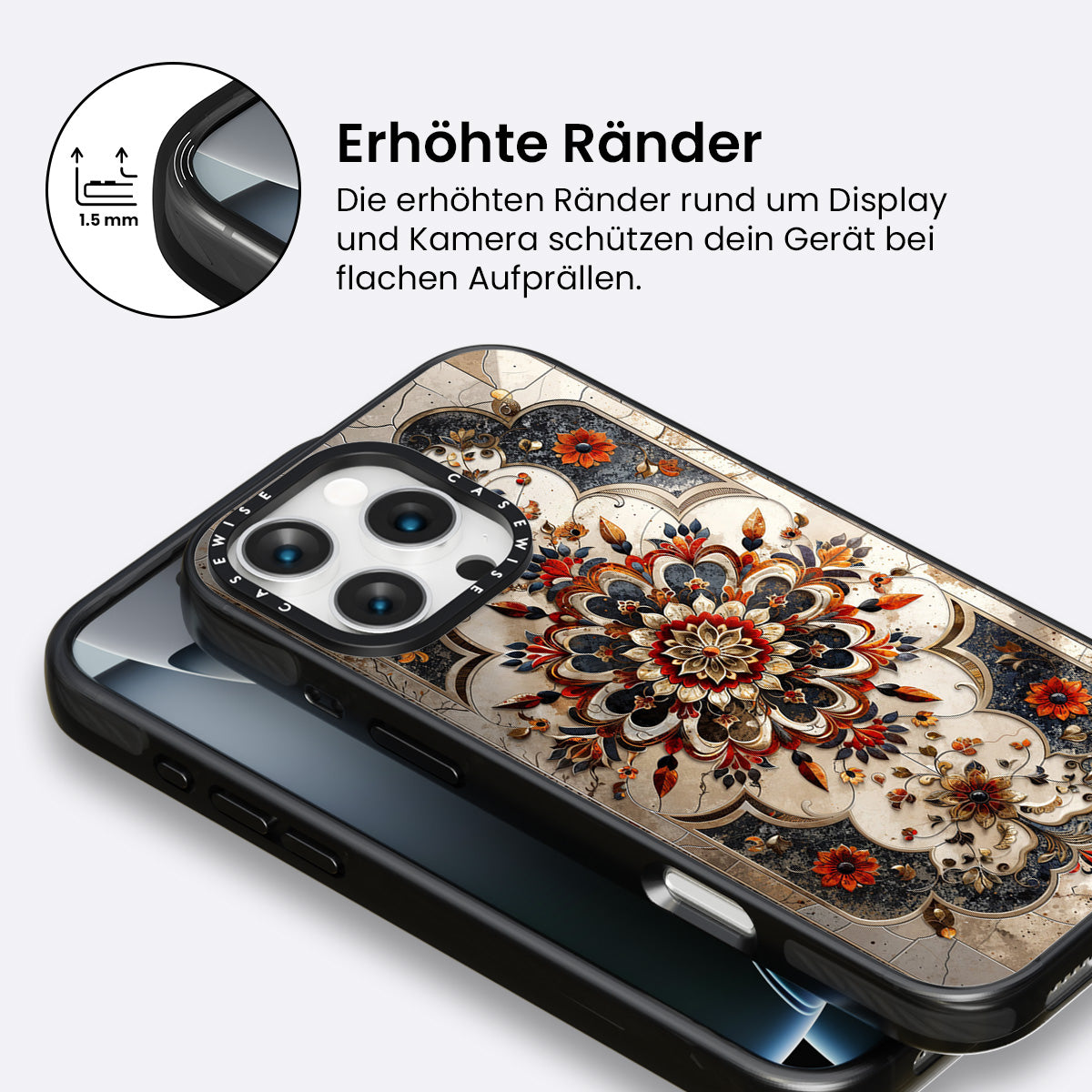 1.5 mm

Erhöhte Ränder

Die erhöhten Ränder rund um Display und Kamera schützen dein Gerät bei flachen Aufprällen.

CASEWISE CASEWISE