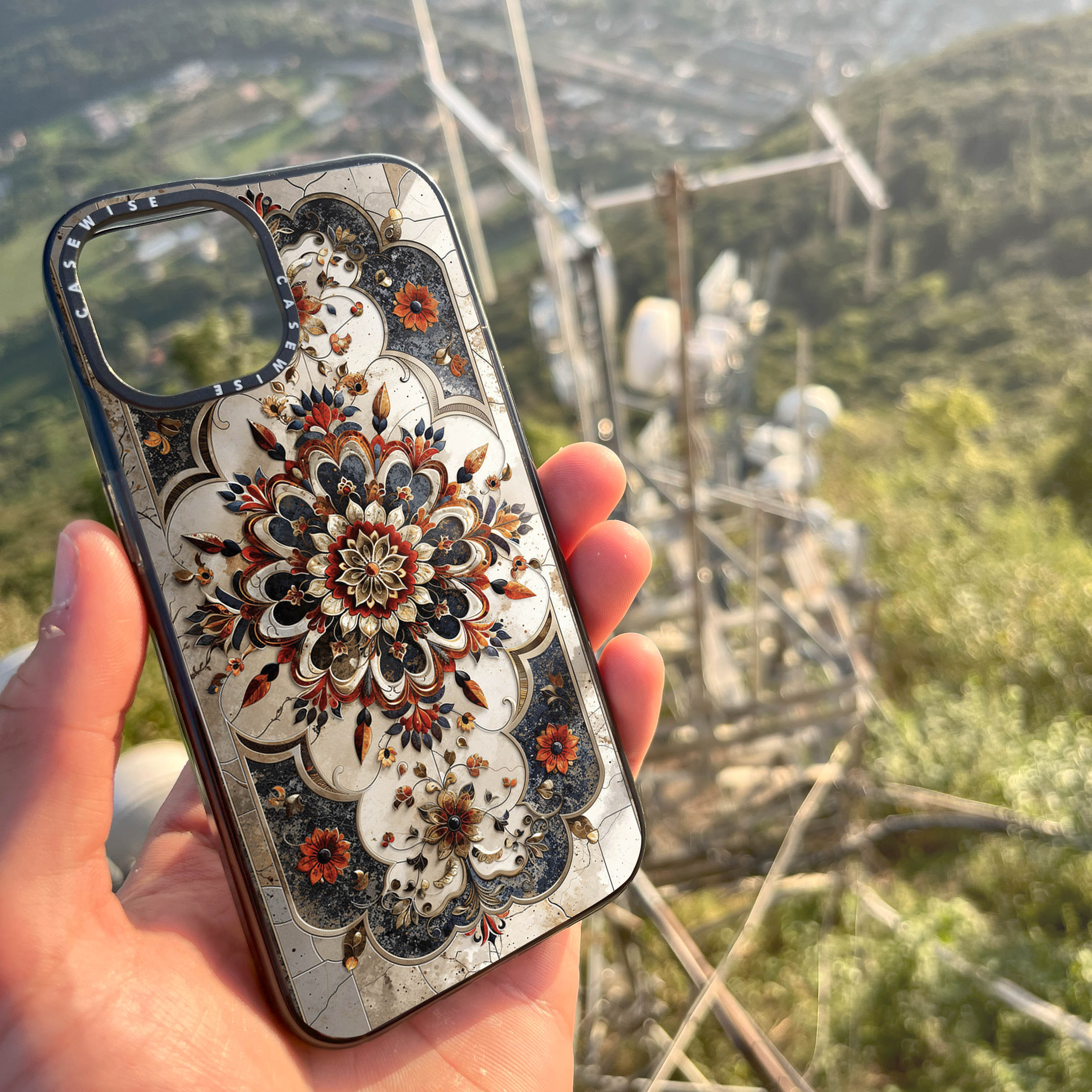 CASEWISE
CASEWISE