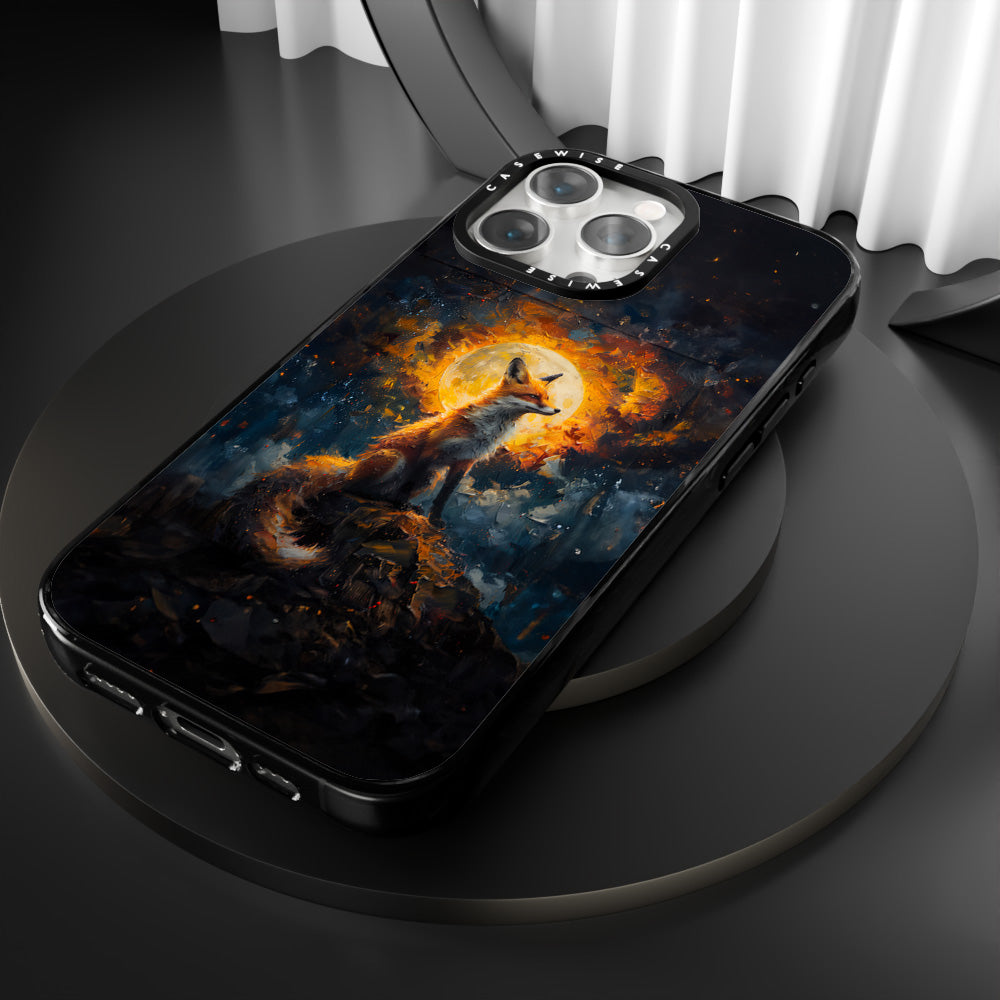 CASEWISE
CASEWISE