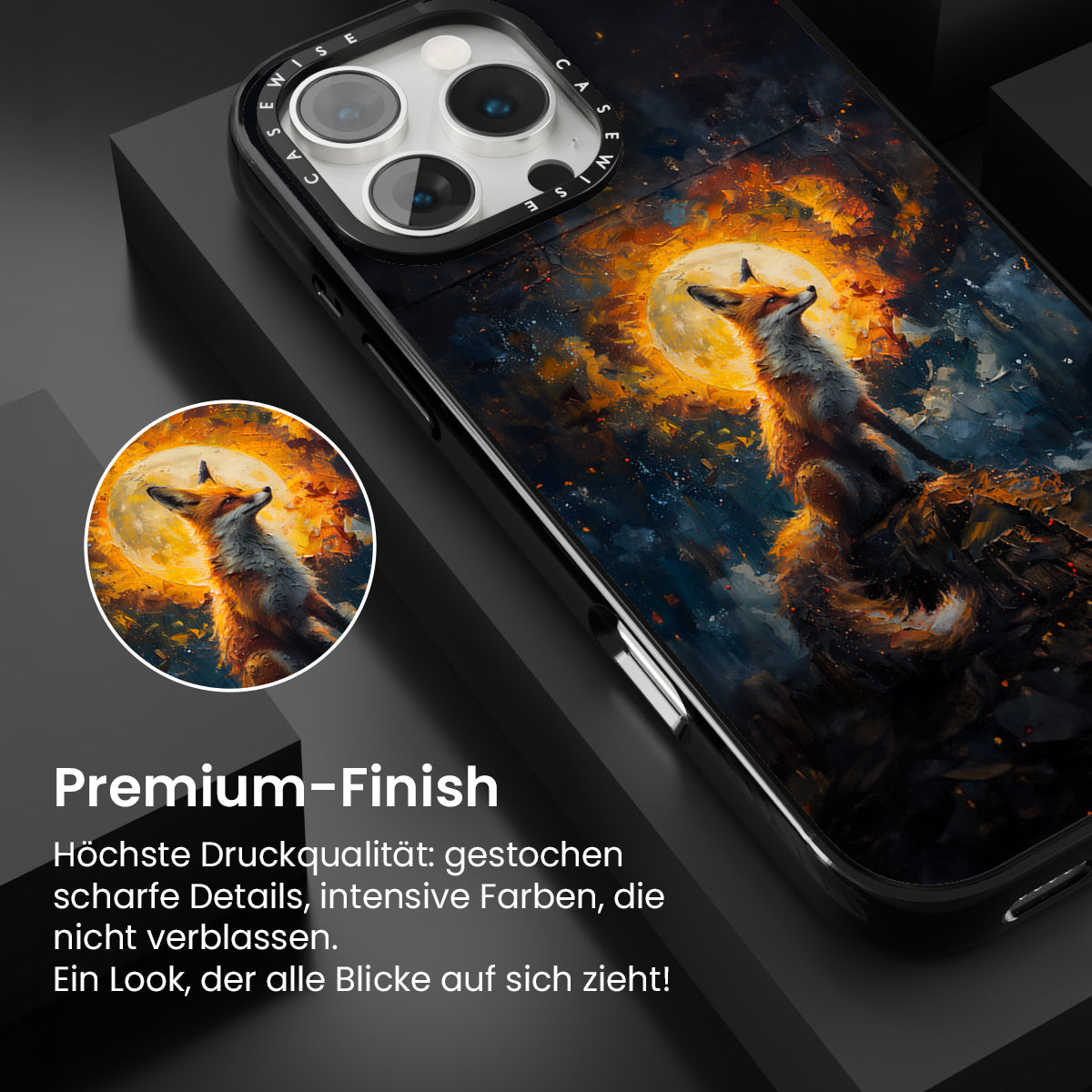 CASEWISE CASEWISE

Premium-Finish

Höchste Druckqualität: gestochen scharfe Details, intensive Farben, die nicht verblassen.
Ein Look, der alle Blicke auf sich zieht!