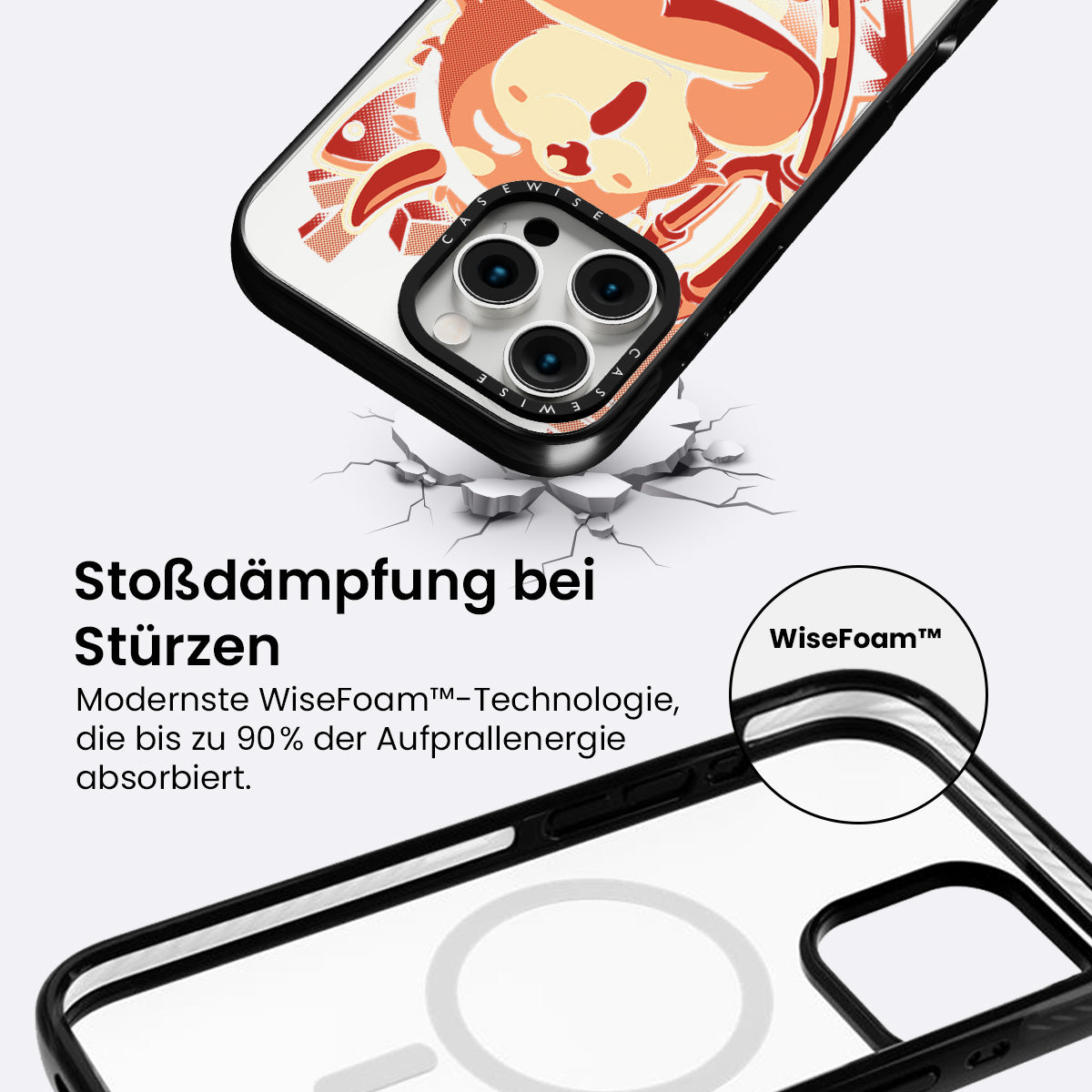 CASEWISE

CASEWISE

Stoßdämpfung bei Stürzen

Modernste WiseFoam™-Technologie, die bis zu 90% der Aufprallenergie absorbiert.

WiseFoam™