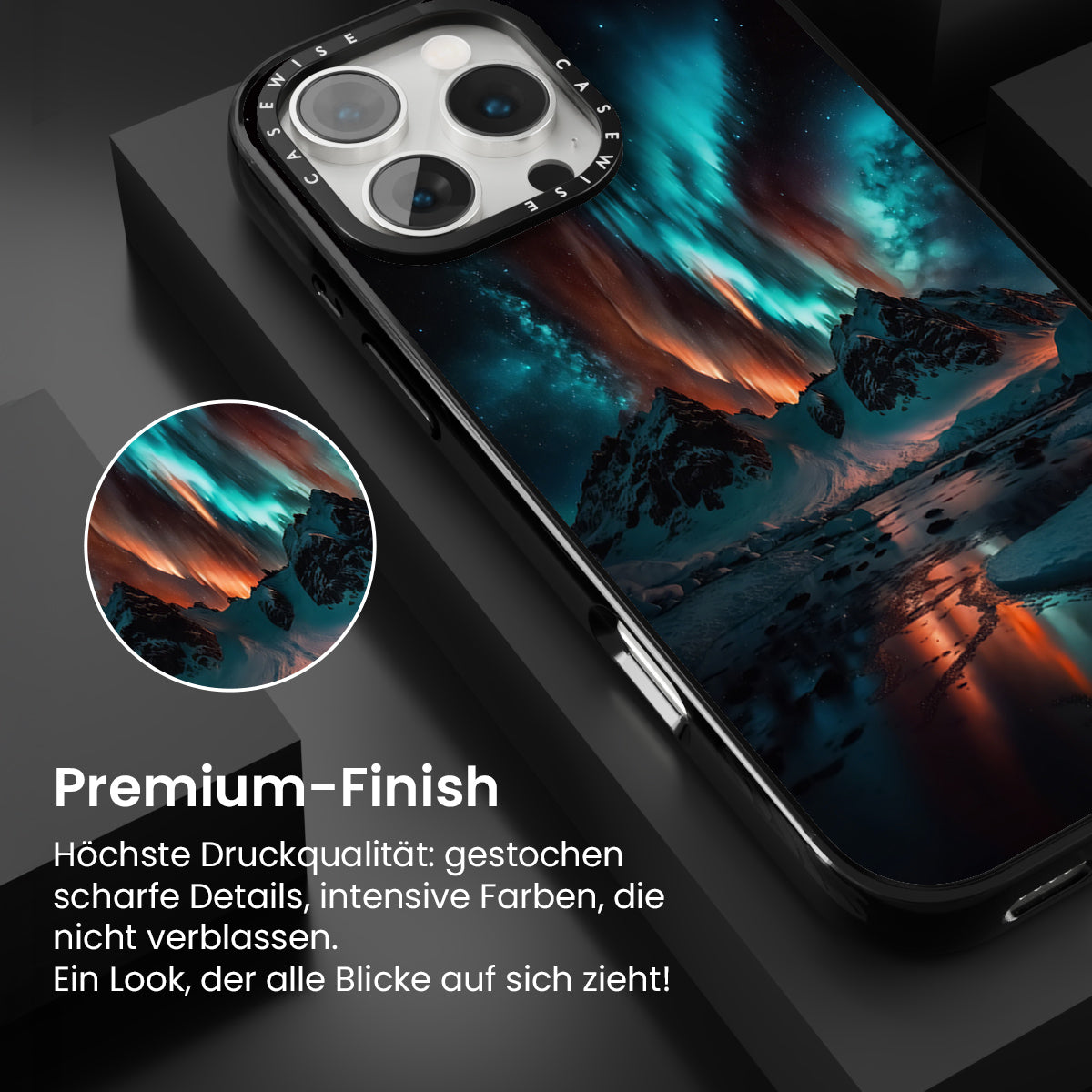 CASEWISE CASEWISE

Premium-Finish

Höchste Druckqualität: gestochen scharfe Details, intensive Farben, die nicht verblassen.
Ein Look, der alle Blicke auf sich zieht!