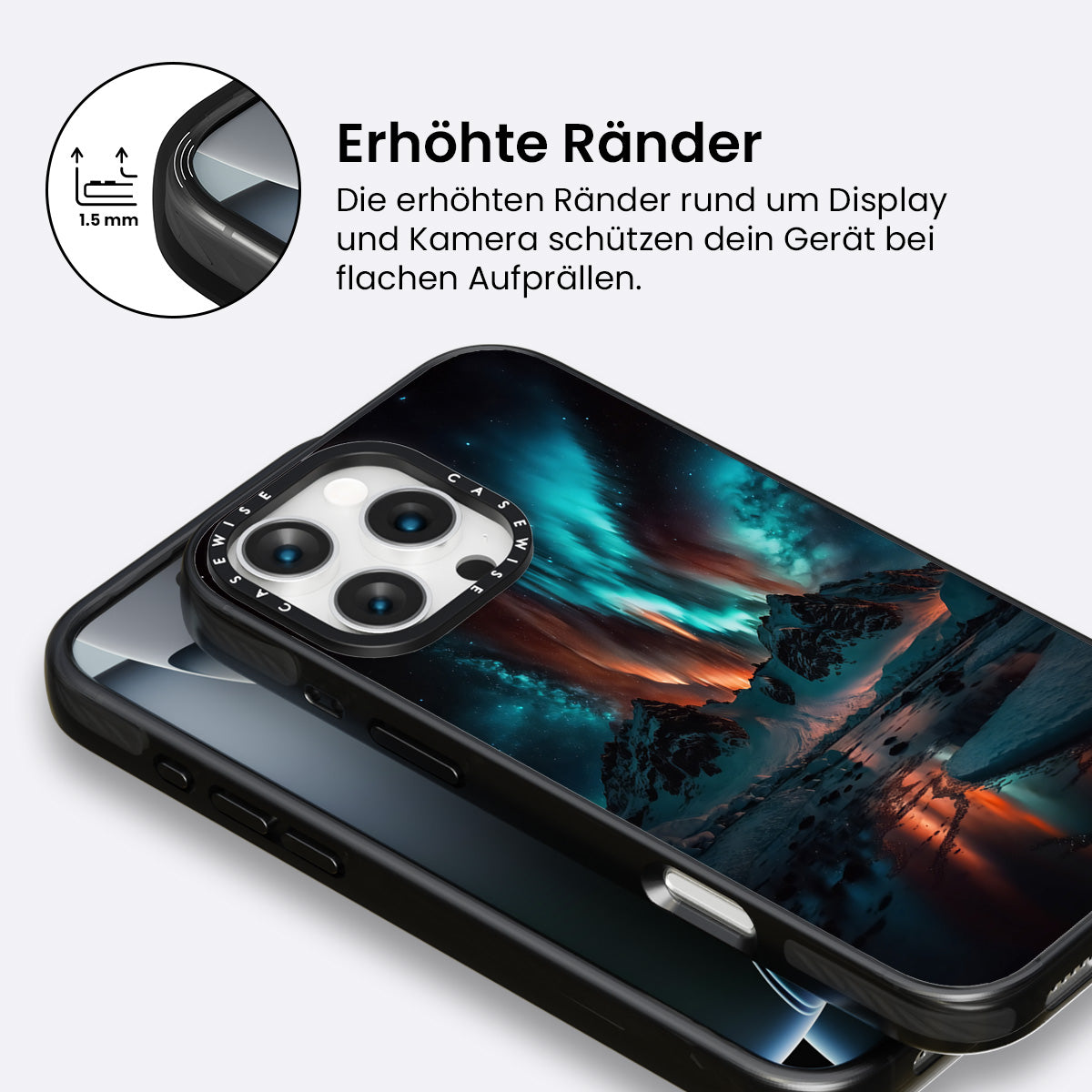 1.5 mm

Erhöhte Ränder

Die erhöhten Ränder rund um Display und Kamera schützen dein Gerät bei flachen Aufprällen.

CASEWISE CASEWISE