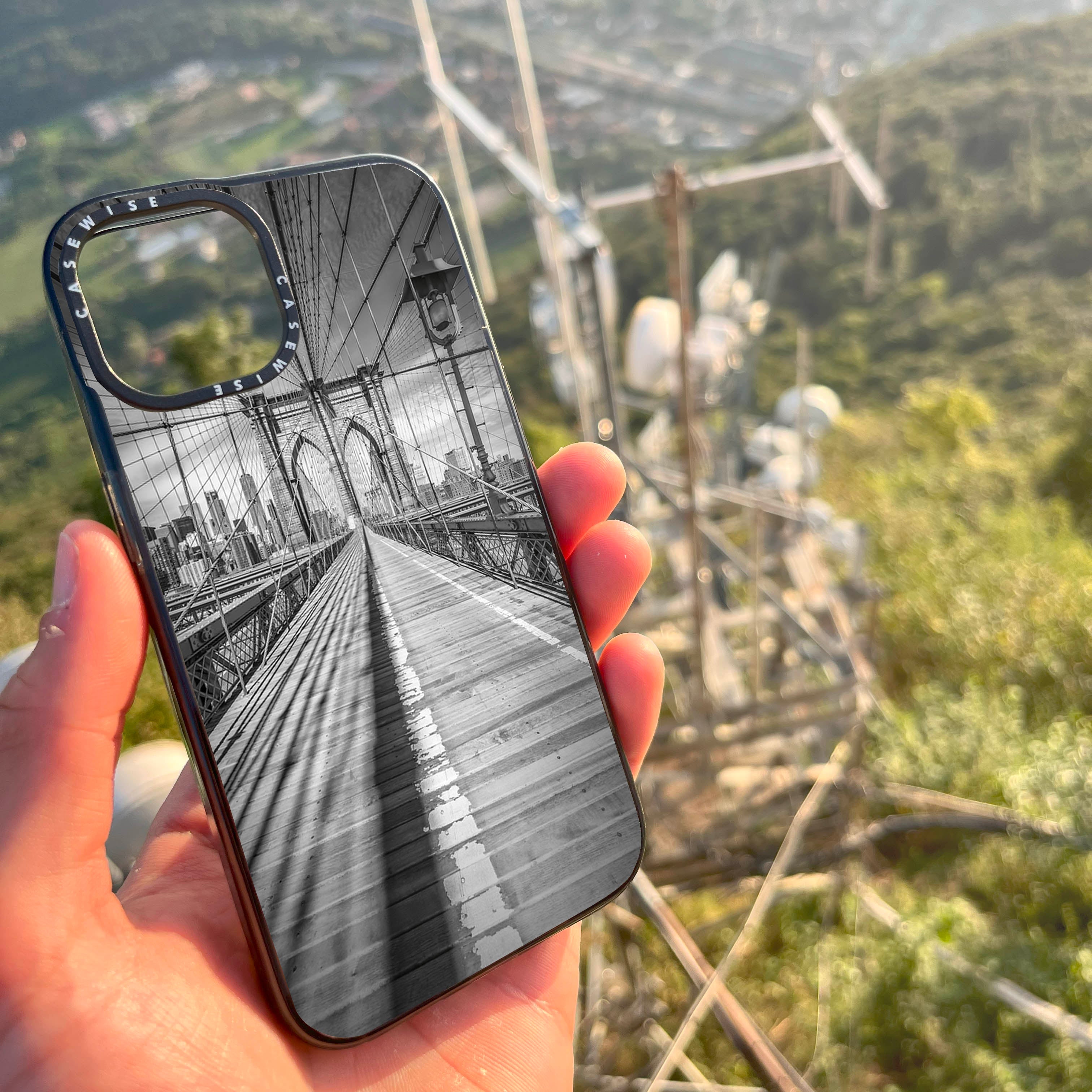 CASEWISE CASEWISE