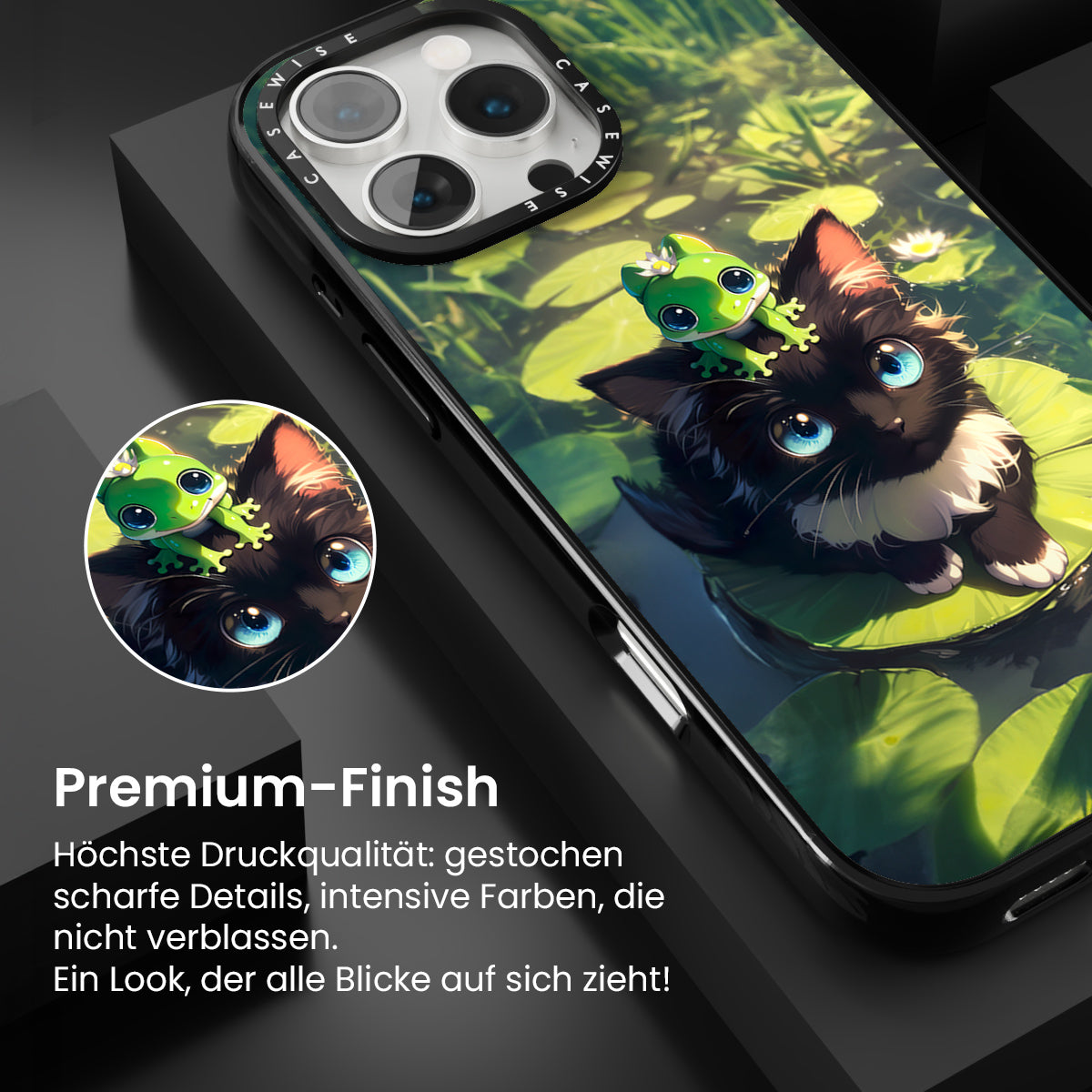 CASEWISE CASEWISE

Premium-Finish

Höchste Druckqualität: gestochen scharfe Details, intensive Farben, die nicht verblassen.
Ein Look, der alle Blicke auf sich zieht!