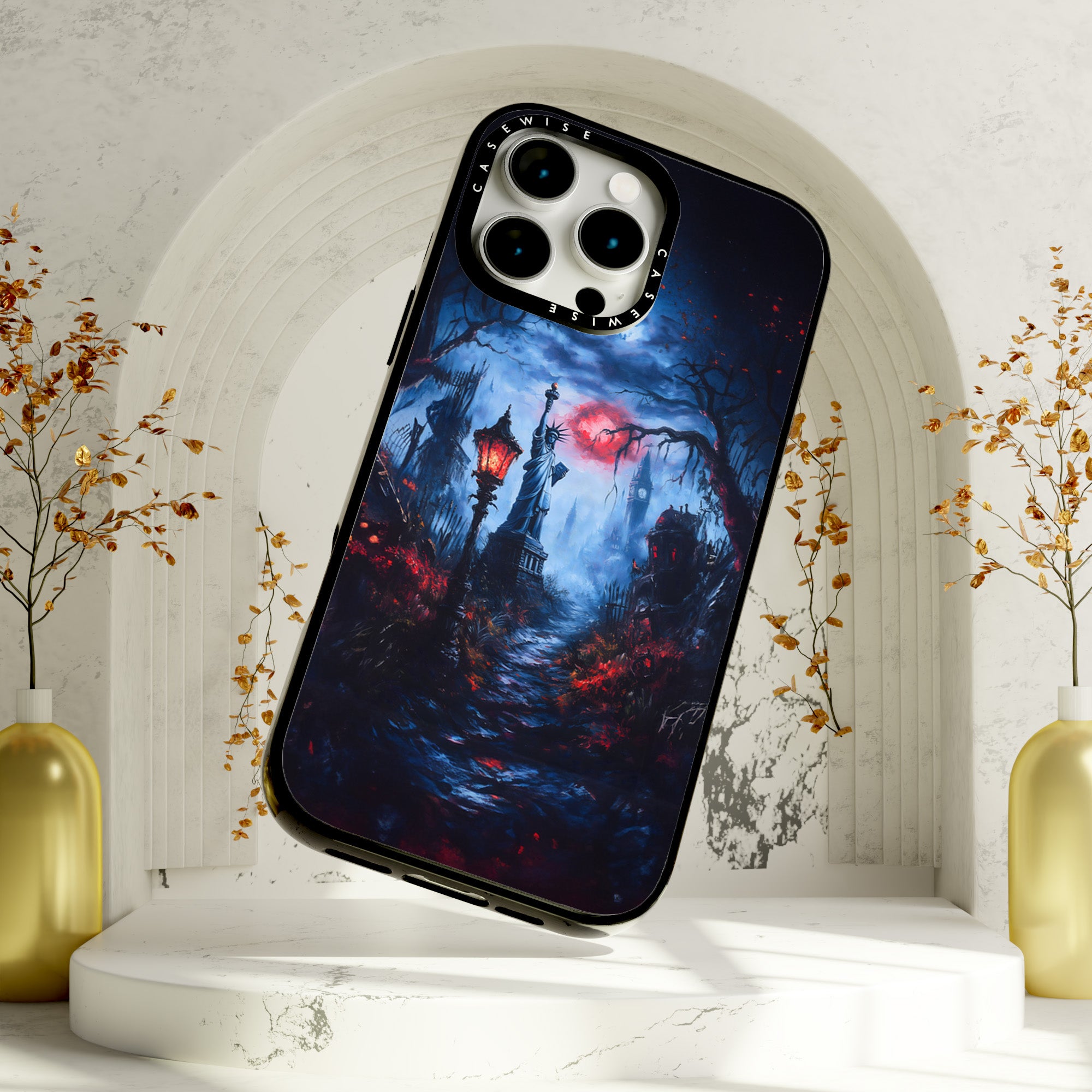 CASEWISE CASEWISE