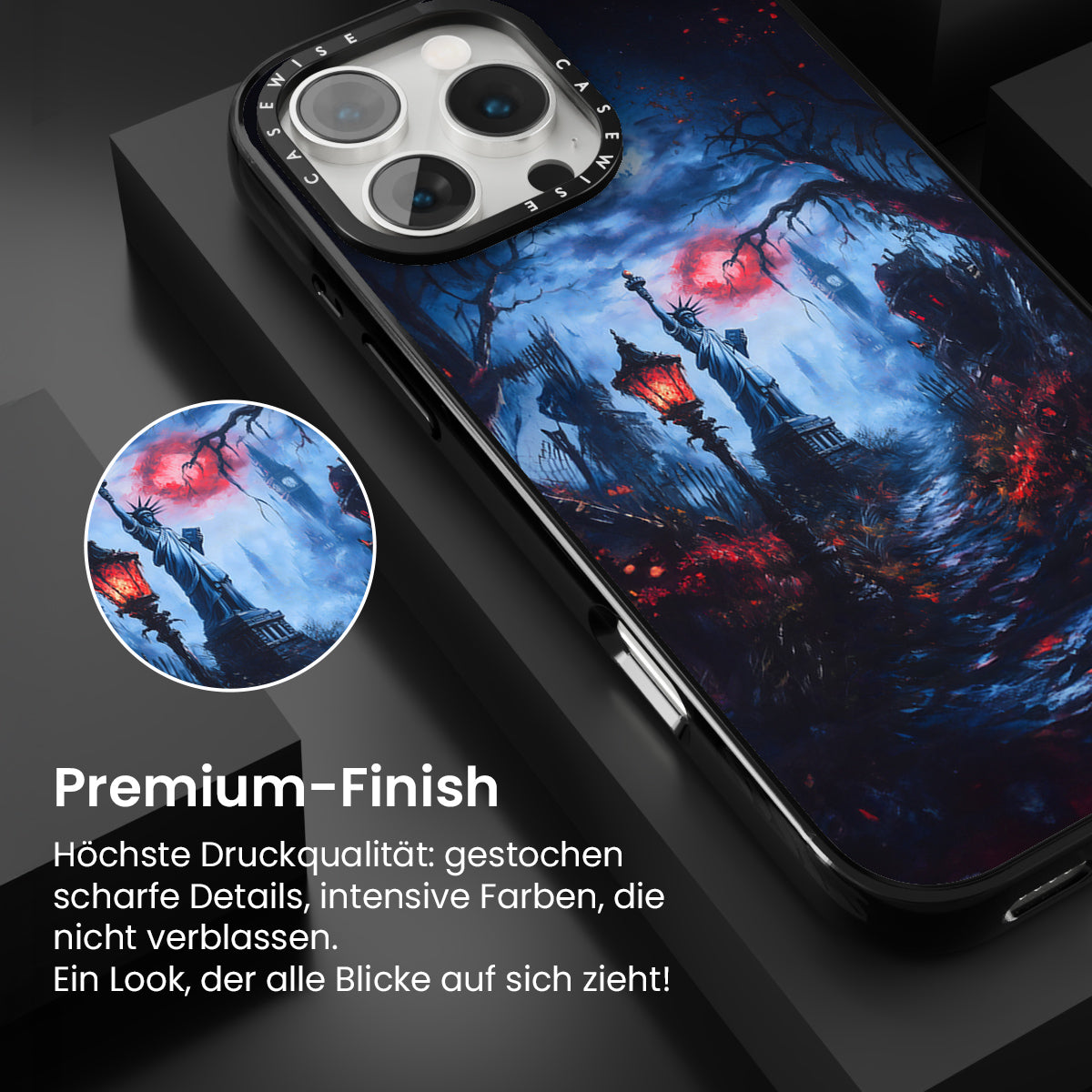 CASEWISE CASEWISE

Premium-Finish

Höchste Druckqualität: gestochen scharfe Details, intensive Farben, die nicht verblassen.
Ein Look, der alle Blicke auf sich zieht!