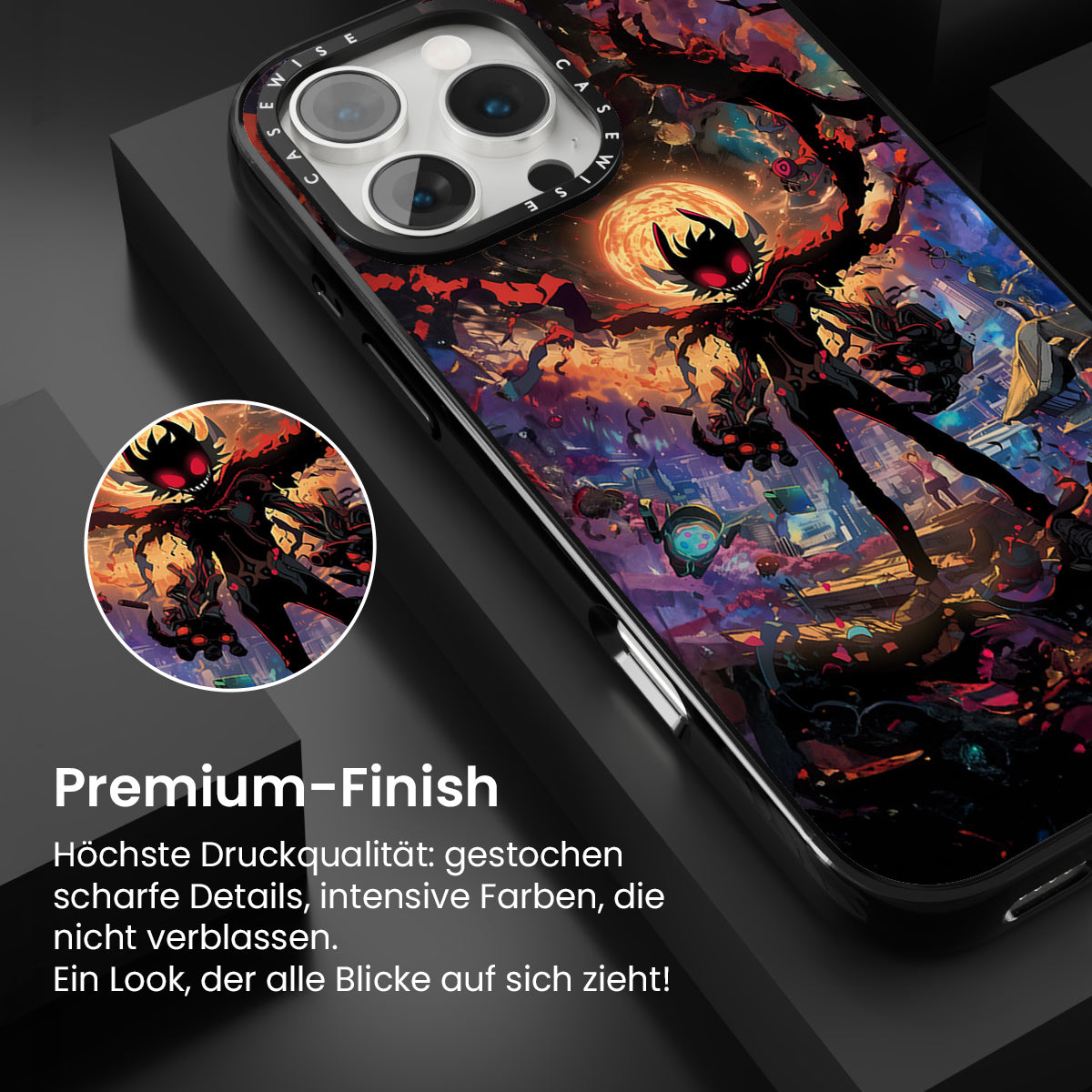 CASEWISE CASEWISE

Premium-Finish

Höchste Druckqualität: gestochen scharfe Details, intensive Farben, die nicht verblassen.
Ein Look, der alle Blicke auf sich zieht!