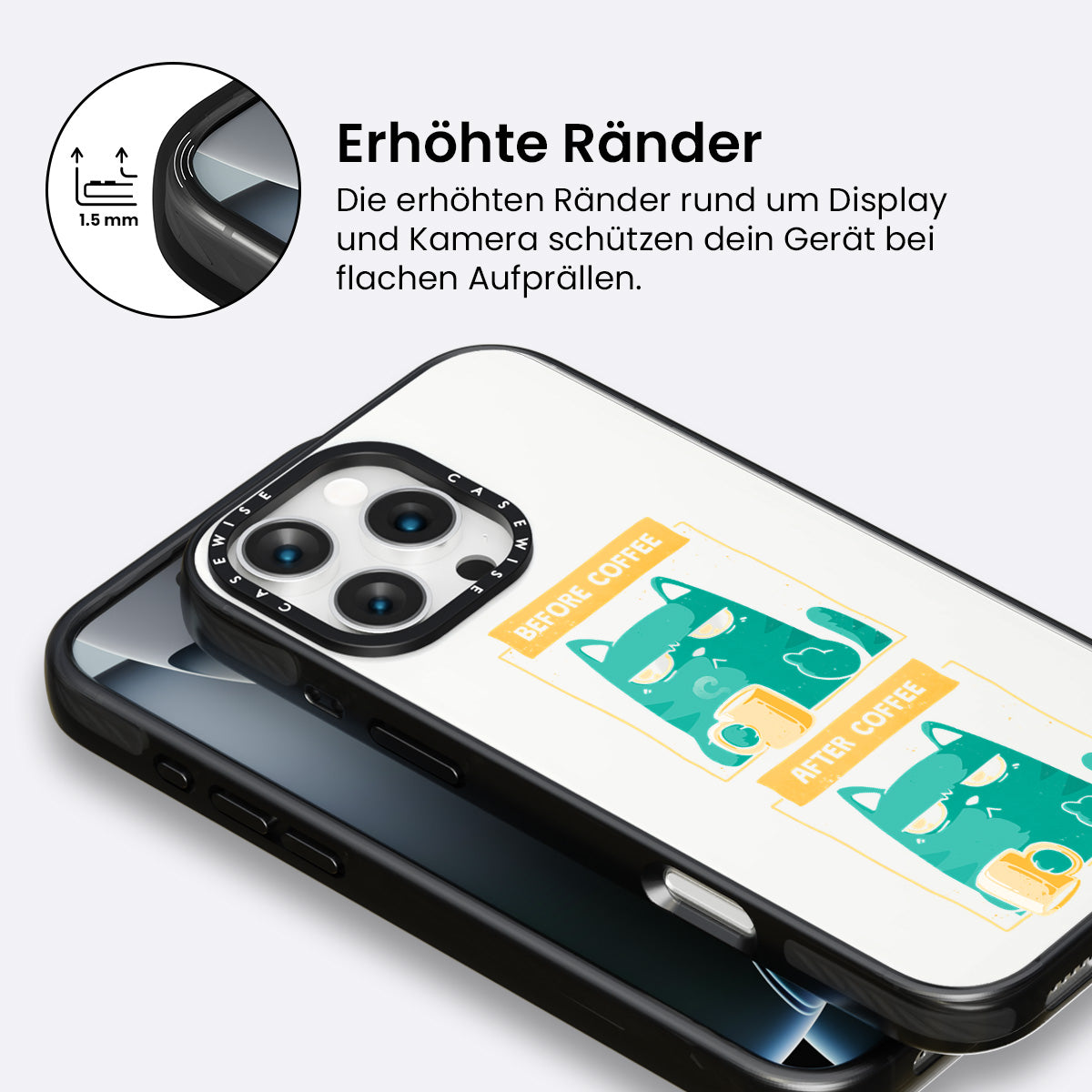 1.5 mm

Erhöhte Ränder

Die erhöhten Ränder rund um Display und Kamera schützen dein Gerät bei flachen Aufprällen.

CASEWISE CASEWISE

BEFORE COFFEE

AFTER COFFEE