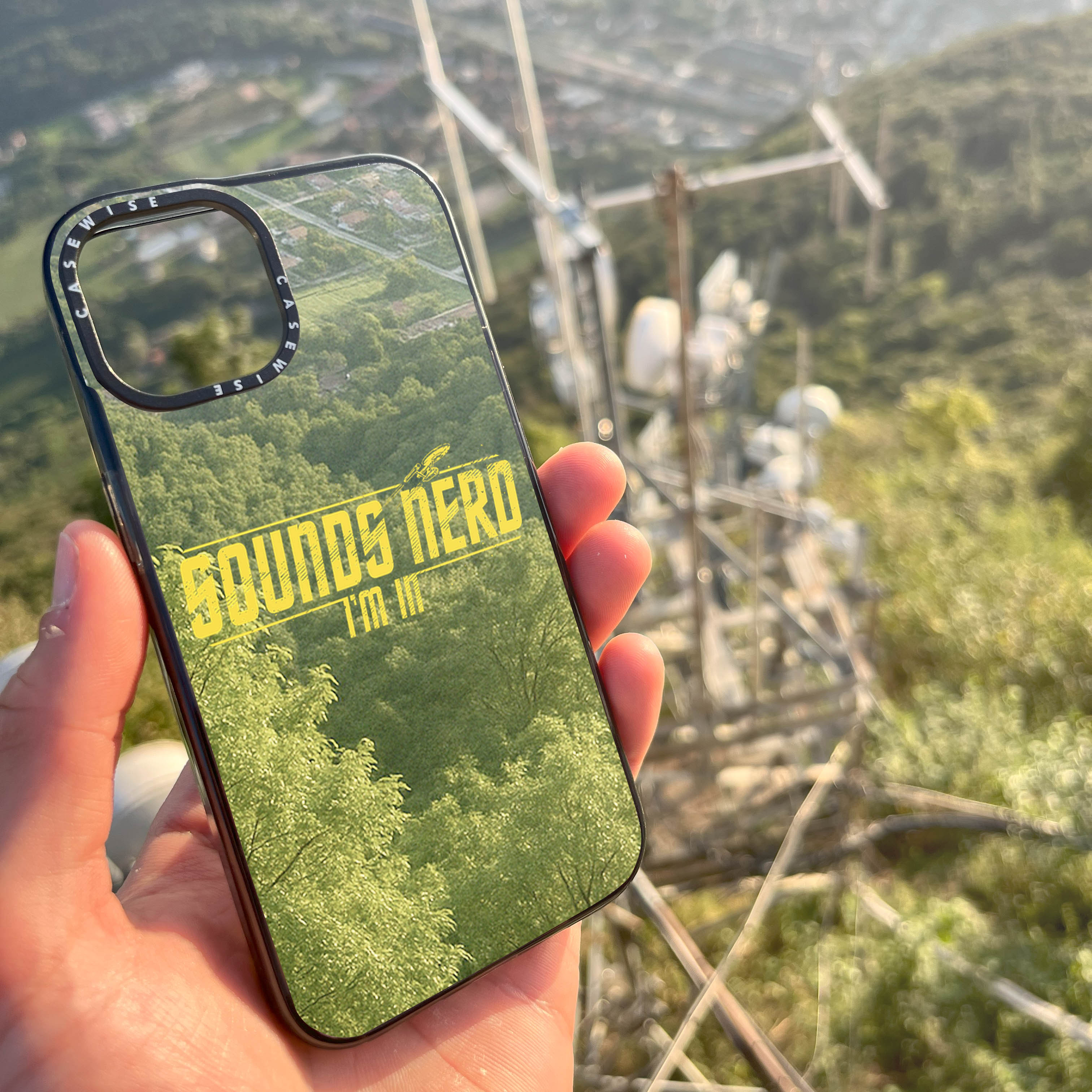 CASEWISE CASEWISE

SOUNDS NERD
I'M IN